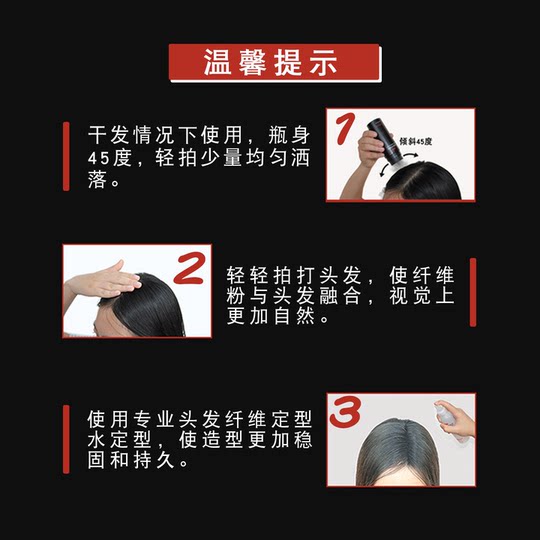 温馨提示

干发情况下使用，瓶身45度，轻拍少量均匀洒落。

1

倾斜45度

2

轻轻拍打头发，使纤维粉与头发融合，视觉上更加自然。

使用专业头发纤维定型水定型，使造型更加稳固和持久。

3