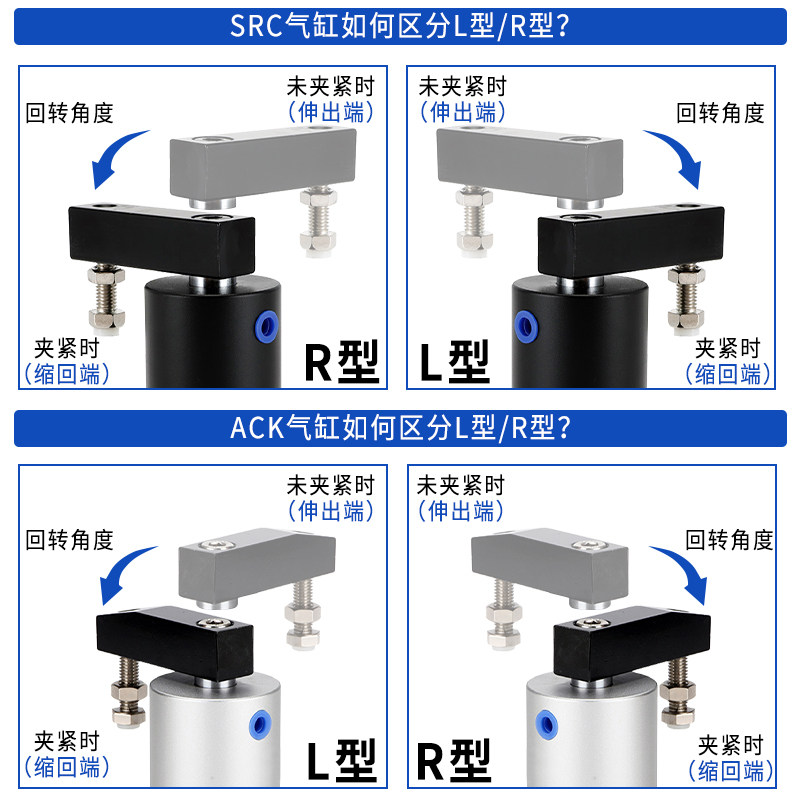 SRC气缸如何区分L型/R型?

未夹紧时
(伸出端)
回转角度
夹紧时
(缩回端)
R型

未夹紧时
(伸出端)
回转角度
夹紧时
(缩回端)
L型

ACK气缸如何区分L型/R型?

未夹紧时
(伸出端)
回转角度
夹紧时
(缩回端)
L型

未夹紧时
(伸出端)
回转角度
夹紧时
(缩回端)
R型