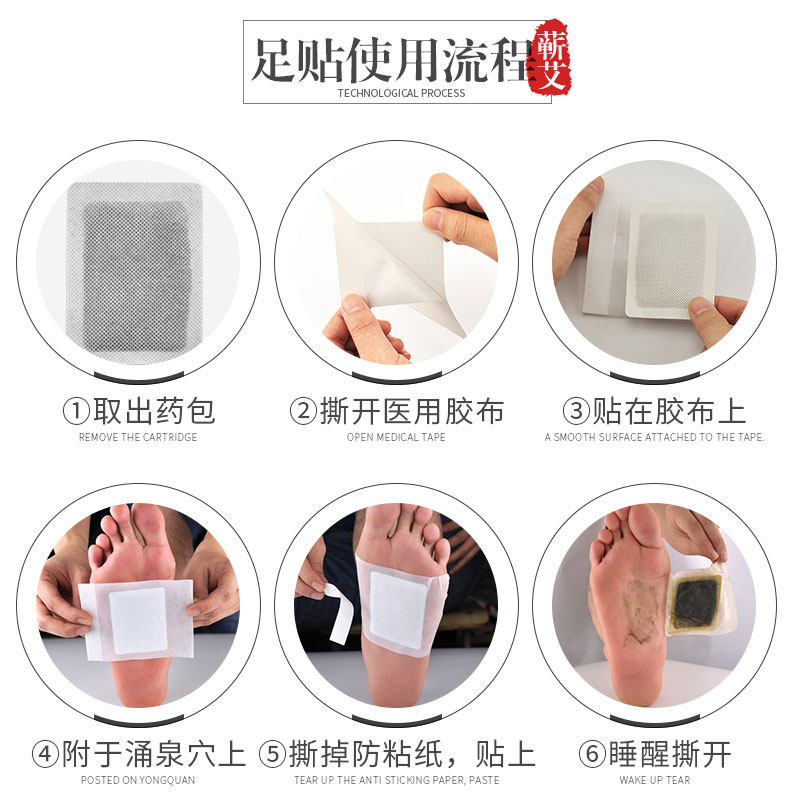 足贴使用流程
蕲艾
TECHNOLOGICAL PROCESS

①取出药包
REMOVE THE CARTRIDGE

②撕开医用胶布
OPEN MEDICAL TAPE

③贴在胶布上
A SMOOTH SURFACE ATTACHED TO THE TAPE.

④附于涌泉穴上
POSTED ON YONGQUAN

⑤撕掉防粘纸，贴上
TEAR UP THE ANTI STICKING PAPER, PASTE

⑥睡醒撕开
WAKE UP TEAR