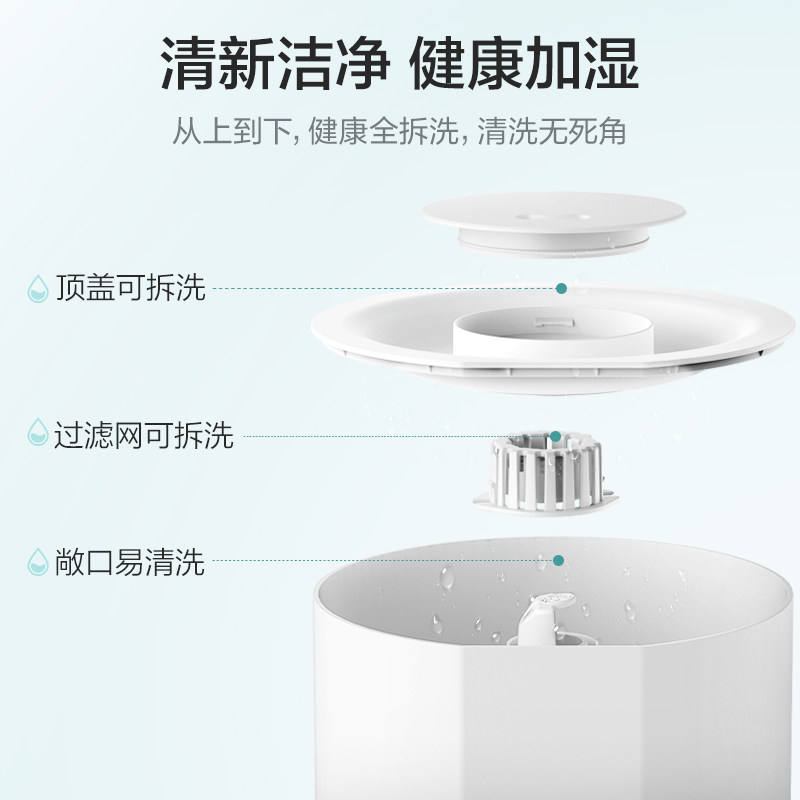 清新洁净 健康加湿

从上到下, 健康全拆洗, 清洗无死角

顶盖可拆洗

过滤网可拆洗

敞口易清洗