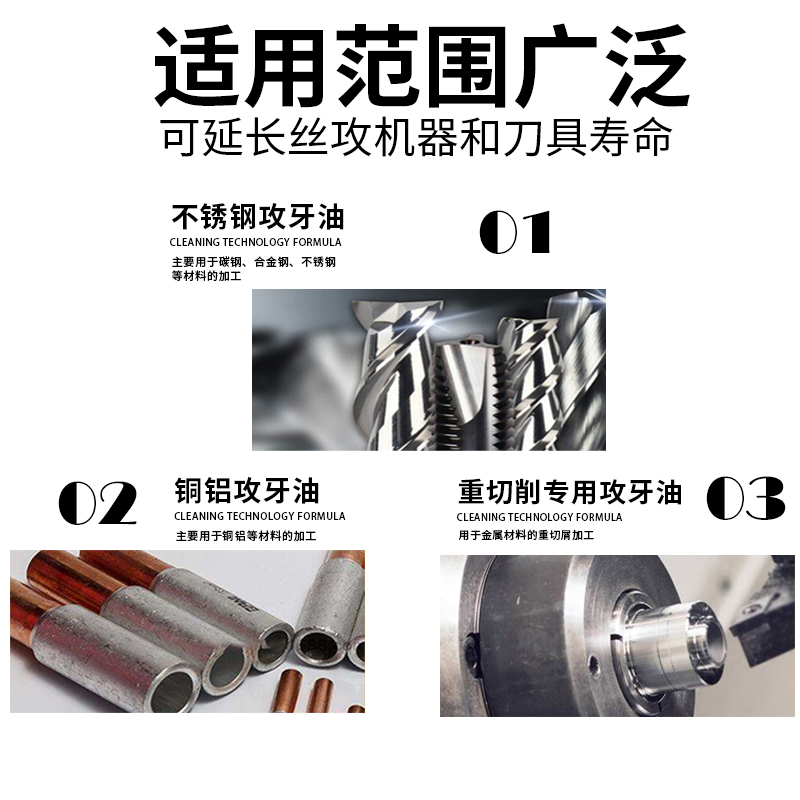 适用范围广泛
可延长丝攻机器和刀具寿命

不锈钢攻牙油
CLEANING TECHNOLOGY FORMULA
主要用于碳钢、合金钢、不锈钢等材料的加工

01

02

铜铝攻牙油
CLEANING TECHNOLOGY FORMULA
主要用于铜铝等材料的加工

重切削专用攻牙油
CLEANING TECHNOLOGY FORMULA
用于金属材料的重切屑加工

03