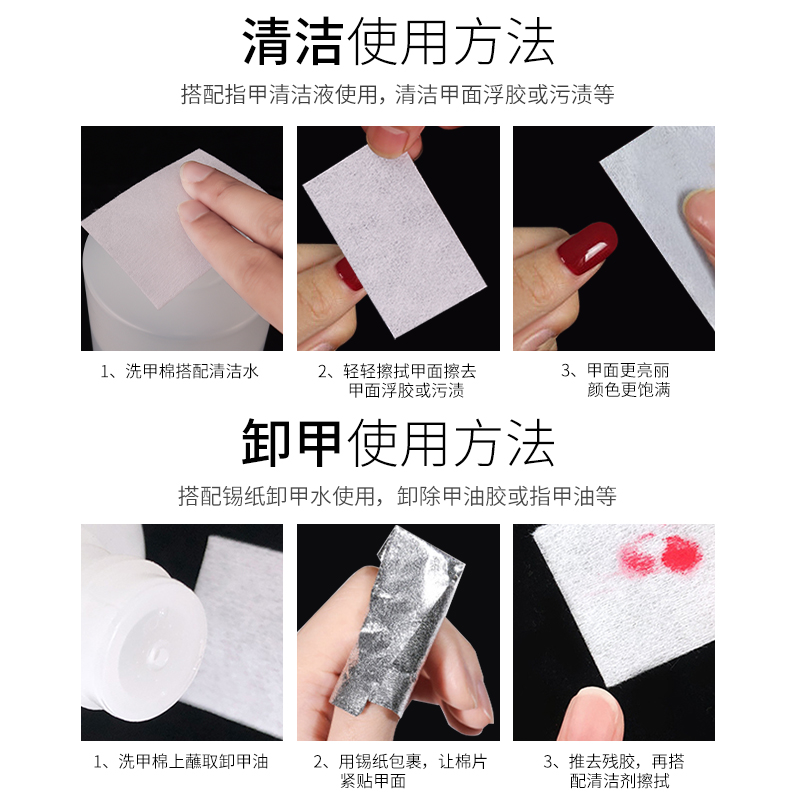 清洁使用方法

搭配指甲清洁液使用，清洁甲面浮胶或污渍等

1、洗甲棉搭配清洁水

2、轻轻擦拭甲面擦去甲面浮胶或污渍

3、甲面更亮丽颜色更饱满

卸甲使用方法

搭配锡纸卸甲水使用，卸除甲油胶或指甲油等

1、洗甲棉上蘸取卸甲油

2、用锡纸包裹，让棉片紧贴甲面

3、推去残胶，再搭配清洁剂擦拭