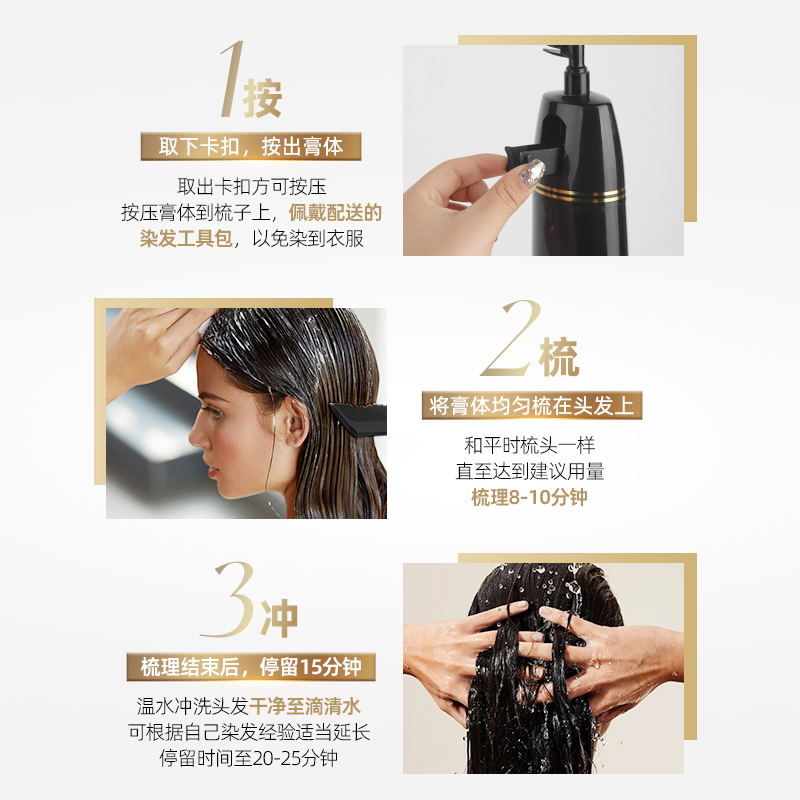 1按

取下卡扣，按出膏体

取出卡扣方可按压
按压膏体到梳子上，佩戴配送的染发工具包，以免染到衣服

2梳

将膏体均匀梳在头发上

和平时梳头一样
直至达到建议用量
梳理8-10分钟

3冲

梳理结束后，停留15分钟

温水冲洗头发干净至滴清水
可根据自己染发经验适当延长
停留时间至20-25分钟