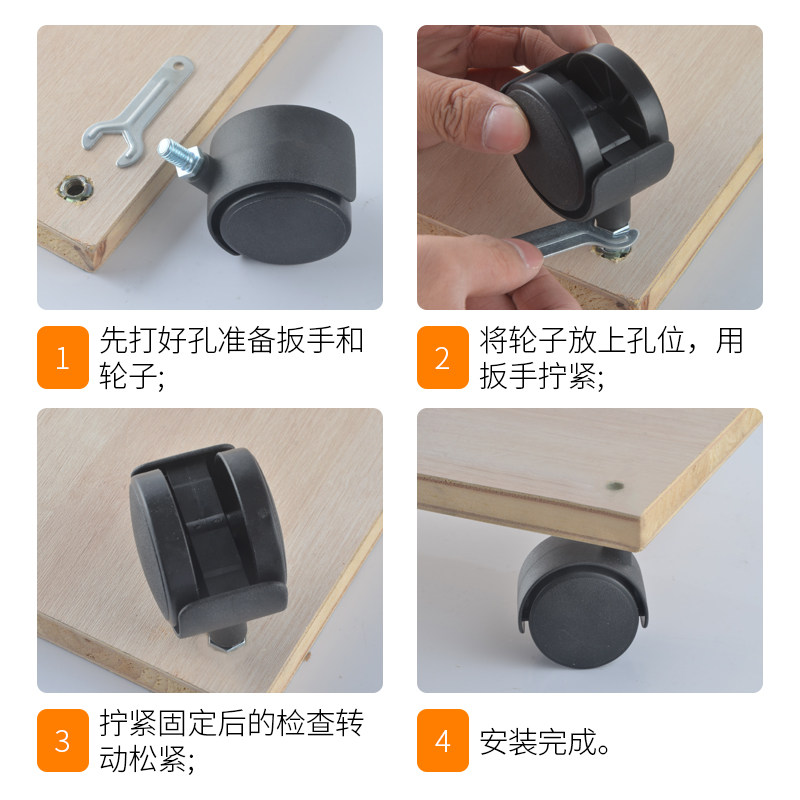 1 先打好孔准备扳手和轮子;

2 将轮子放上孔位，用扳手拧紧;

3 拧紧固定后的检查转动松紧;

4 安装完成。