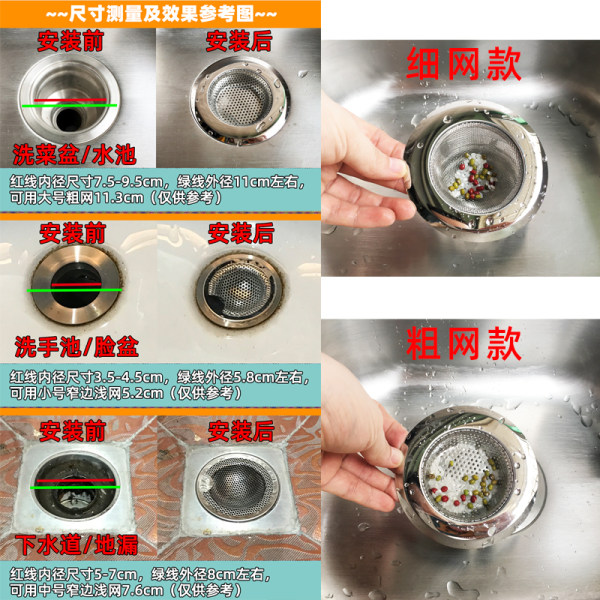 ~~尺寸测量及效果参考图~~

安装前

安装后

洗菜盆/水池

红线内径尺寸7.5-9.5cm，绿线外径11cm左右，可用大号粗网11.3cm（仅供参考）

安装前

安装后

洗手池/脸盆

红线内径尺寸3.5-4.5cm，绿线外径5.8cm左右，可用小号窄边浅网5.2cm（仅供参考）

安装前

安装后

下水道/地漏

红线内径尺寸5-7cm，绿线外径8cm左右，可用中号窄边浅网7.6cm（仅供参考）

细网款

粗网款