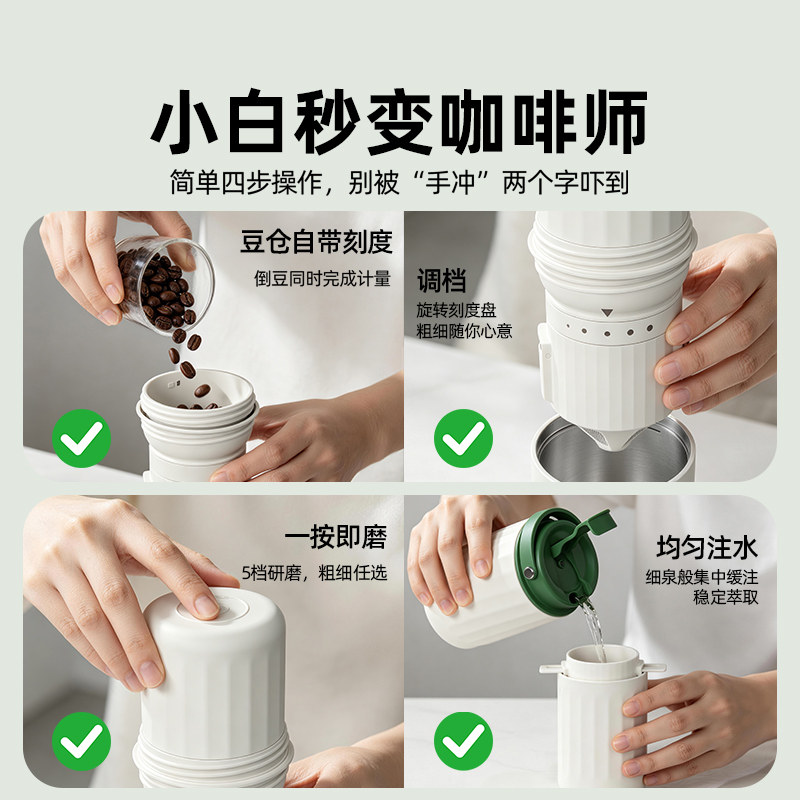 小白秒变咖啡师

简单四步操作，别被“手冲”两个字吓到

豆仓自带刻度

倒豆同时完成计量

调档

旋转刻度盘
粗细随你心意

一按即磨

5档研磨，粗细任选

均匀注水

细泉般集中缓注
稳定萃取