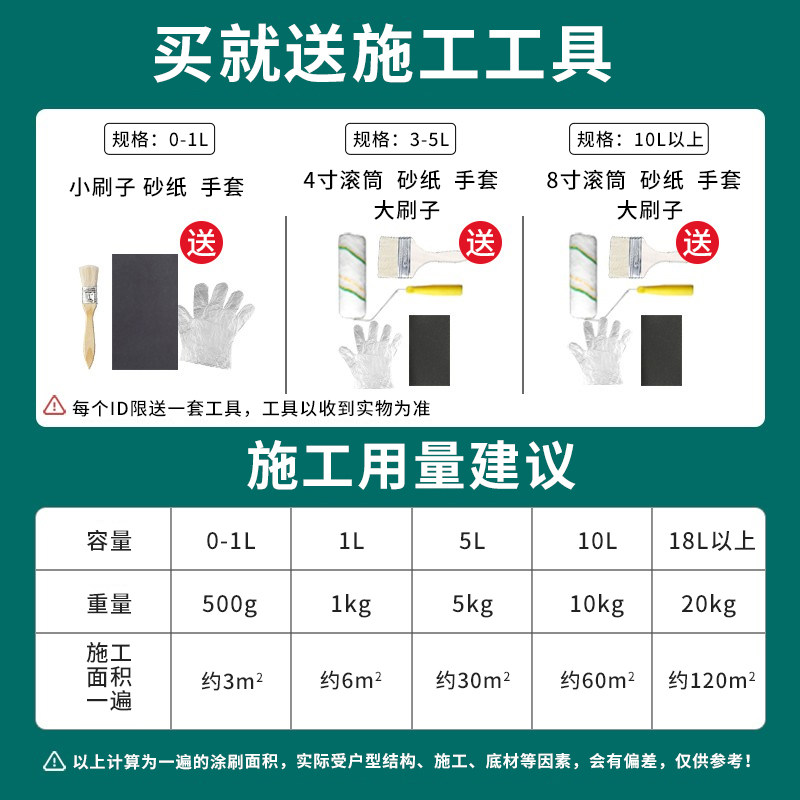 买就送施工工具

规格：0-1L

小刷子 砂纸 手套

送

规格：3-5L

4寸滚筒 砂纸 手套 大刷子

送

规格：10L以上

8寸滚筒 砂纸 手套 大刷子

送

每个ID限送一套工具，工具以收到实物为准

施工用量建议

| 容量 | 0-1L | 1L | 5L | 10L | 18L以上 |
|---|---|---|---|---|---|
| 重量 | 500g | 1kg | 5kg | 10kg | 20kg |
| 施工面积一遍 | 约$3m^2$ | 约$6m^2$ | 约$30m^2$ | 约$60m^2$ | 约$120m^2$ |

以上计算为一遍的涂刷面积，实际受户型结构、施工、底材等因素，会有偏差，仅供参考！