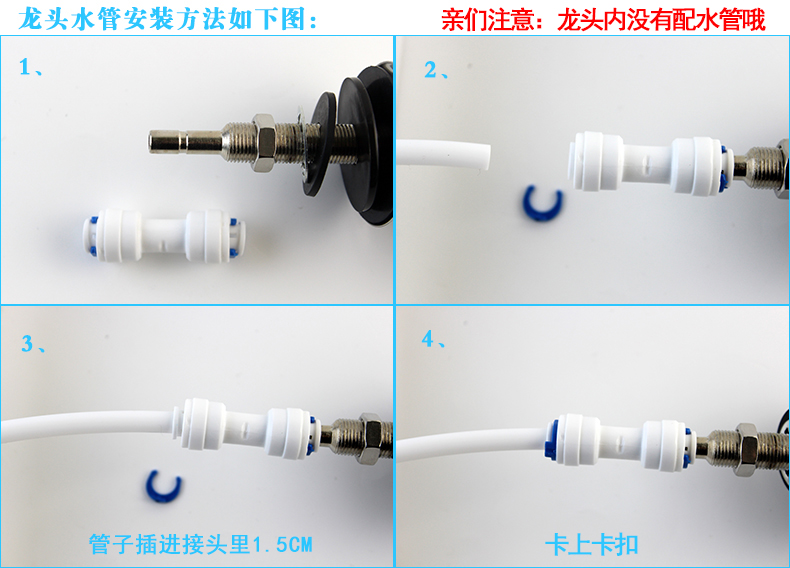 龙头水管安装方法如下图：

亲们注意：龙头内没有配水管哦

1、

2、

3、

管子插进接头里1.5CM

4、

卡上卡扣