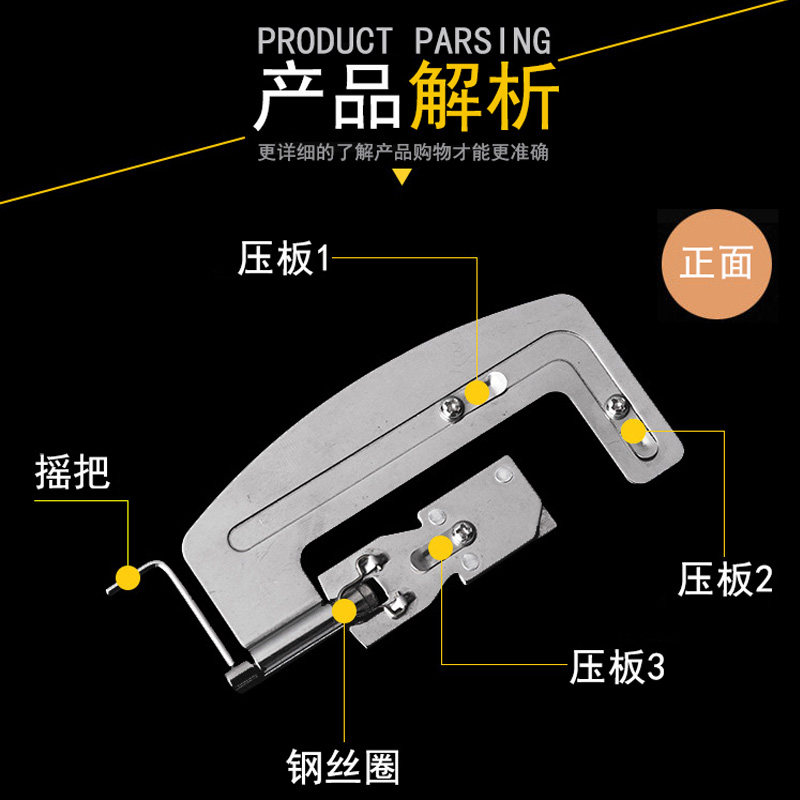 PRODUCT PARSING
产品解析
更详细的了解产品购物才能更准确

正面

压板1

摇把

压板2

压板3

钢丝圈