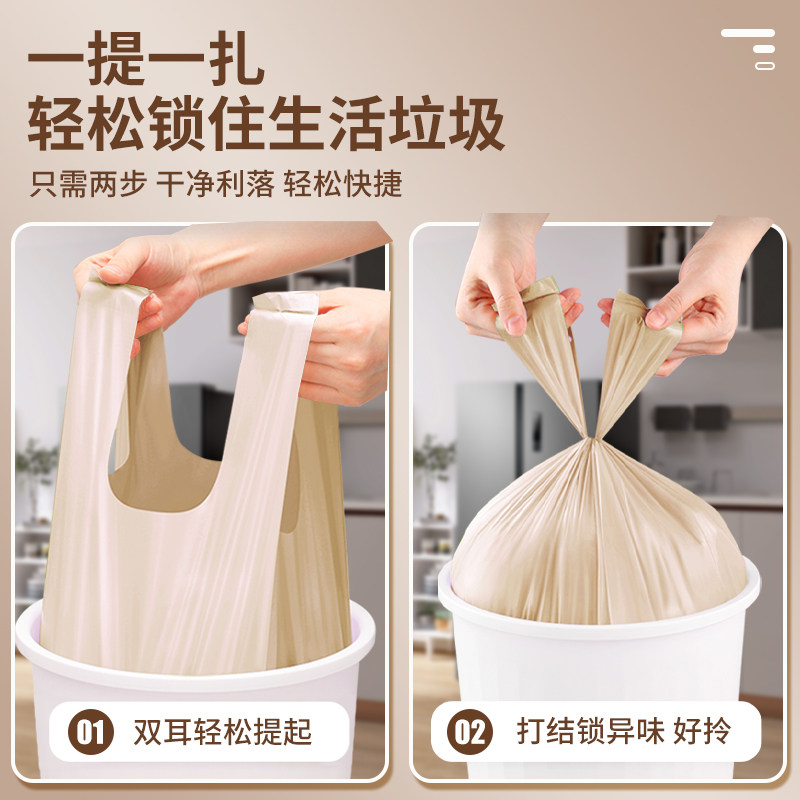 一提一扎
轻松锁住生活垃圾

只需两步 干净利落 轻松快捷

01 双耳轻松提起

02 打结锁异味 好拎