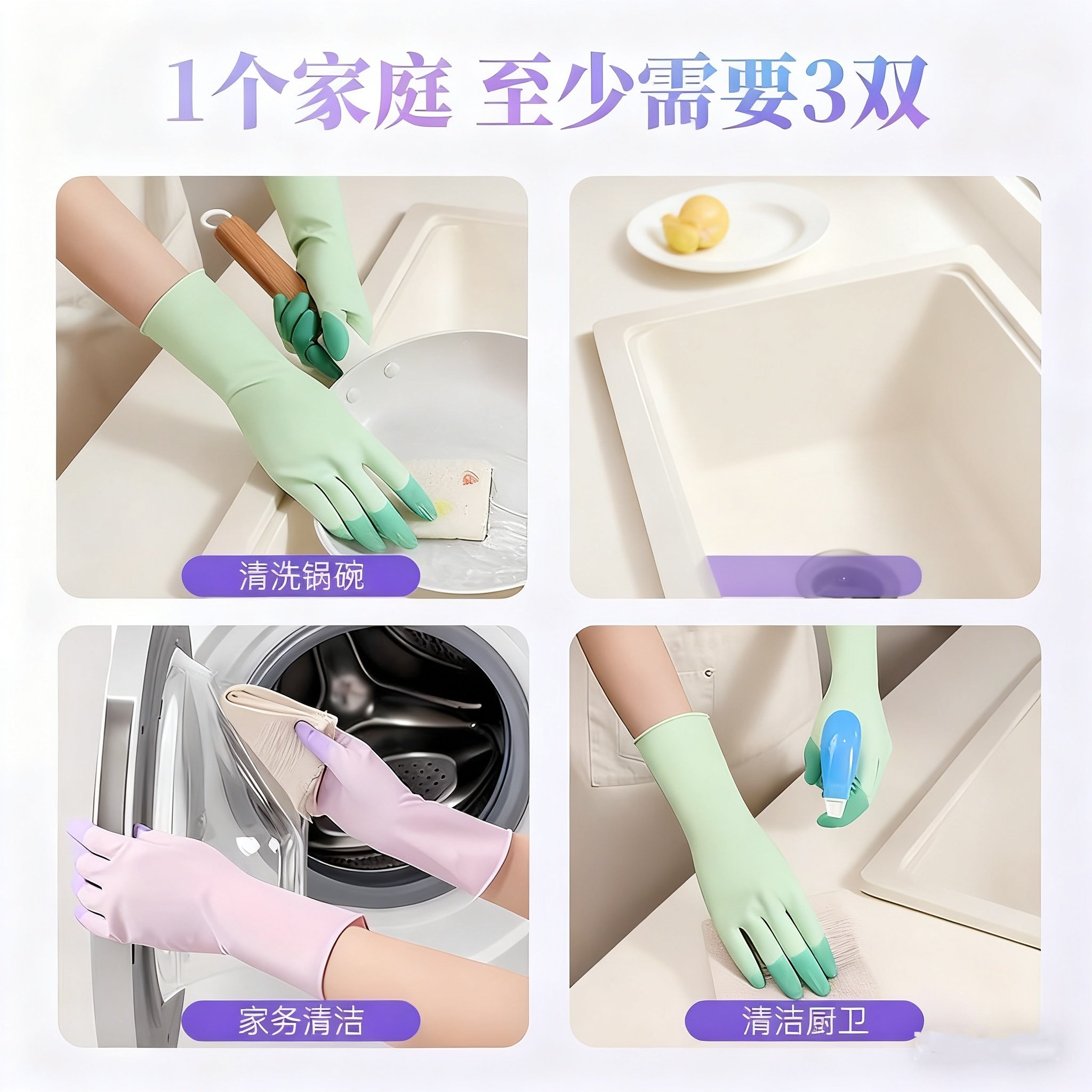 1个家庭 至少需要3双

清洗锅碗

家务清洁

清洁厨卫