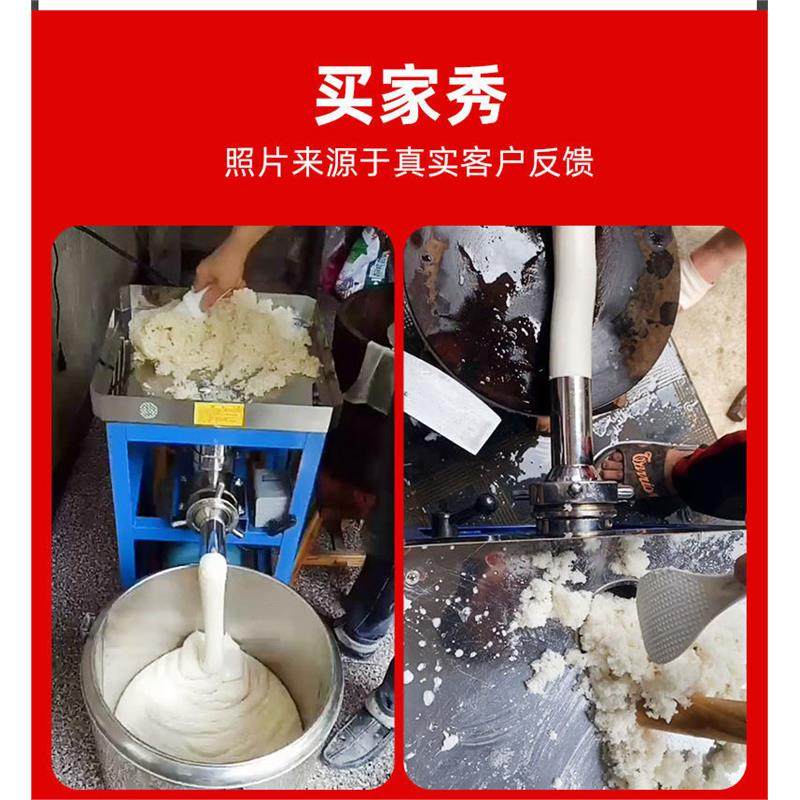 买家秀

照片来源于真实客户反馈