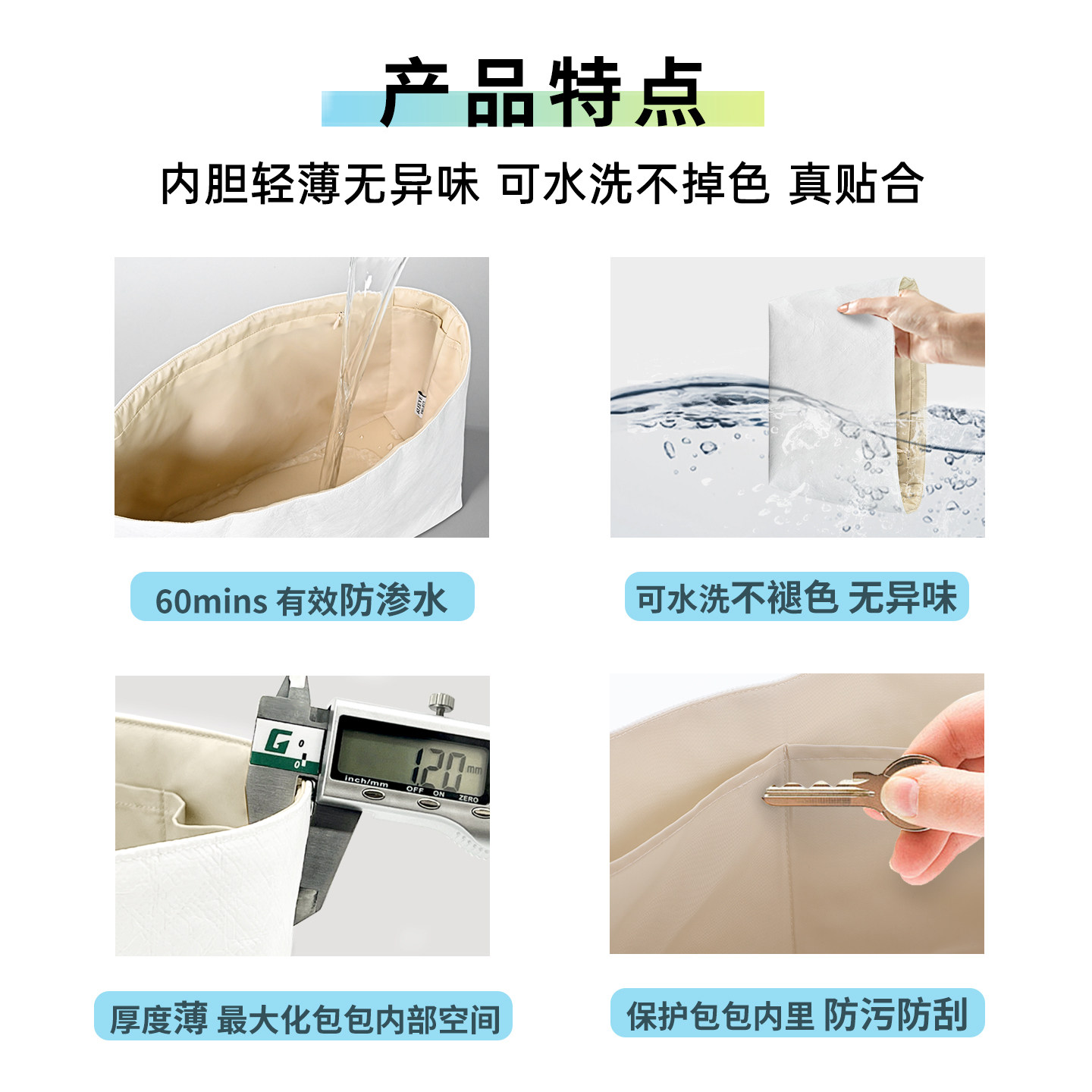 产品特点

内胆轻薄无异味 可水洗不掉色 真贴合

60mins 有效防渗水

可水洗不褪色 无异味

G

1.20 mm

inch/mm OFF ON ZERO

厚度薄 最大化包包内部空间

保护包包内里 防污防刮