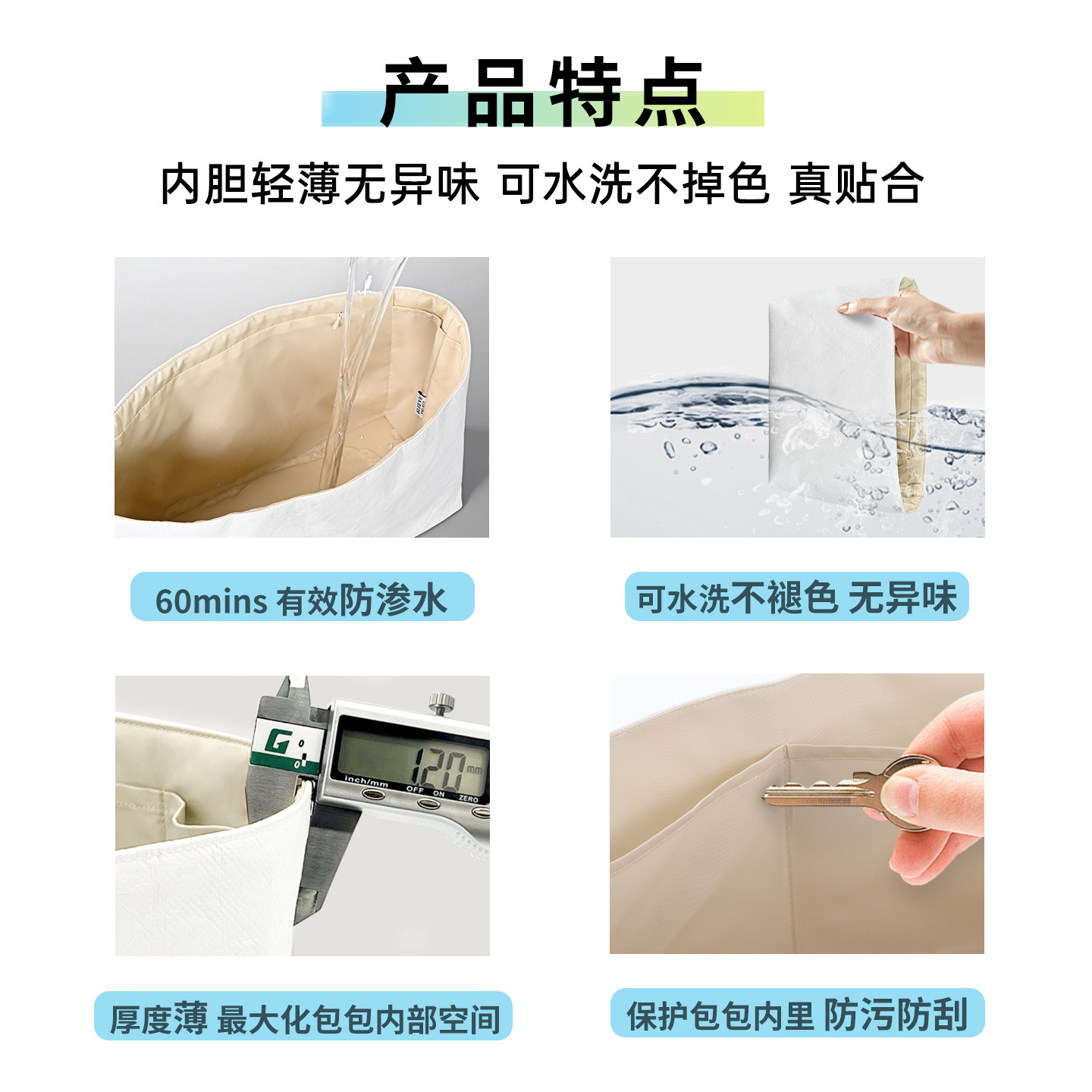 产品特点

内胆轻薄无异味 可水洗不掉色 真贴合

60mins 有效防渗水

可水洗不褪色 无异味

G

1.20 mm

inch/mm OFF ON ZERO

厚度薄 最大化包包内部空间

保护包包内里 防污防刮