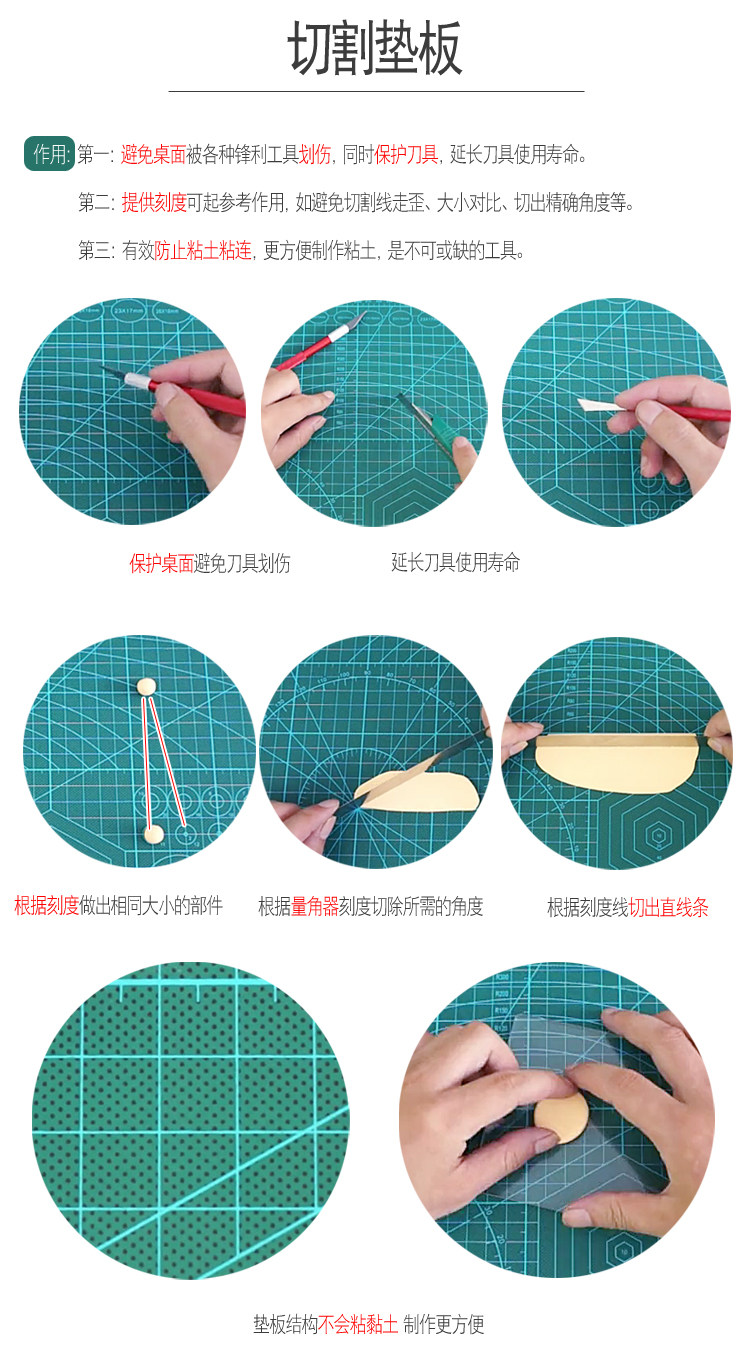 切割垫板

作用: 第一: 避免桌面被各种锋利工具划伤, 同时保护刀具, 延长刀具使用寿命。

第二: 提供刻度可起参考作用, 如避免切割线走歪、大小对比、切出精确角度等。

第三: 有效防止粘土粘连, 更方便制作粘土, 是不可或缺的工具。

保护桌面避免刀具划伤

延长刀具使用寿命

根据刻度做出相同大小的部件

根据量角器刻度切除所需的角度

根据刻度线切出直线条

垫板结构不会粘黏土 制作更方便