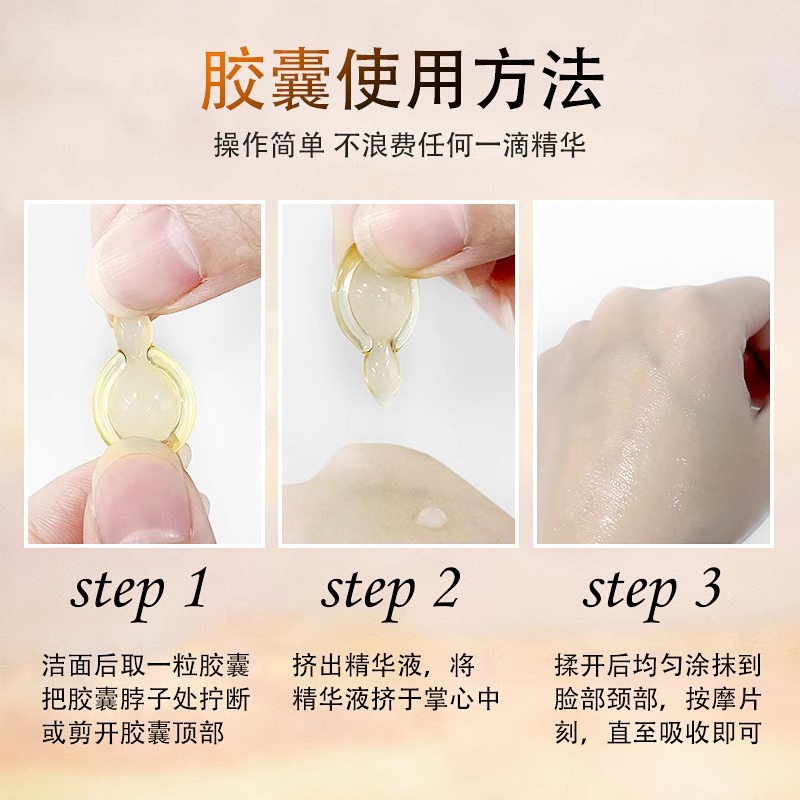 胶囊使用方法

操作简单 不浪费任何一滴精华

step 1

洁面后取一粒胶囊把胶囊脖子处拧断或剪开胶囊顶部

step 2

挤出精华液，将精华液挤于掌心中

step 3

揉开后均匀涂抹到脸部颈部，按摩片刻，直至吸收即可