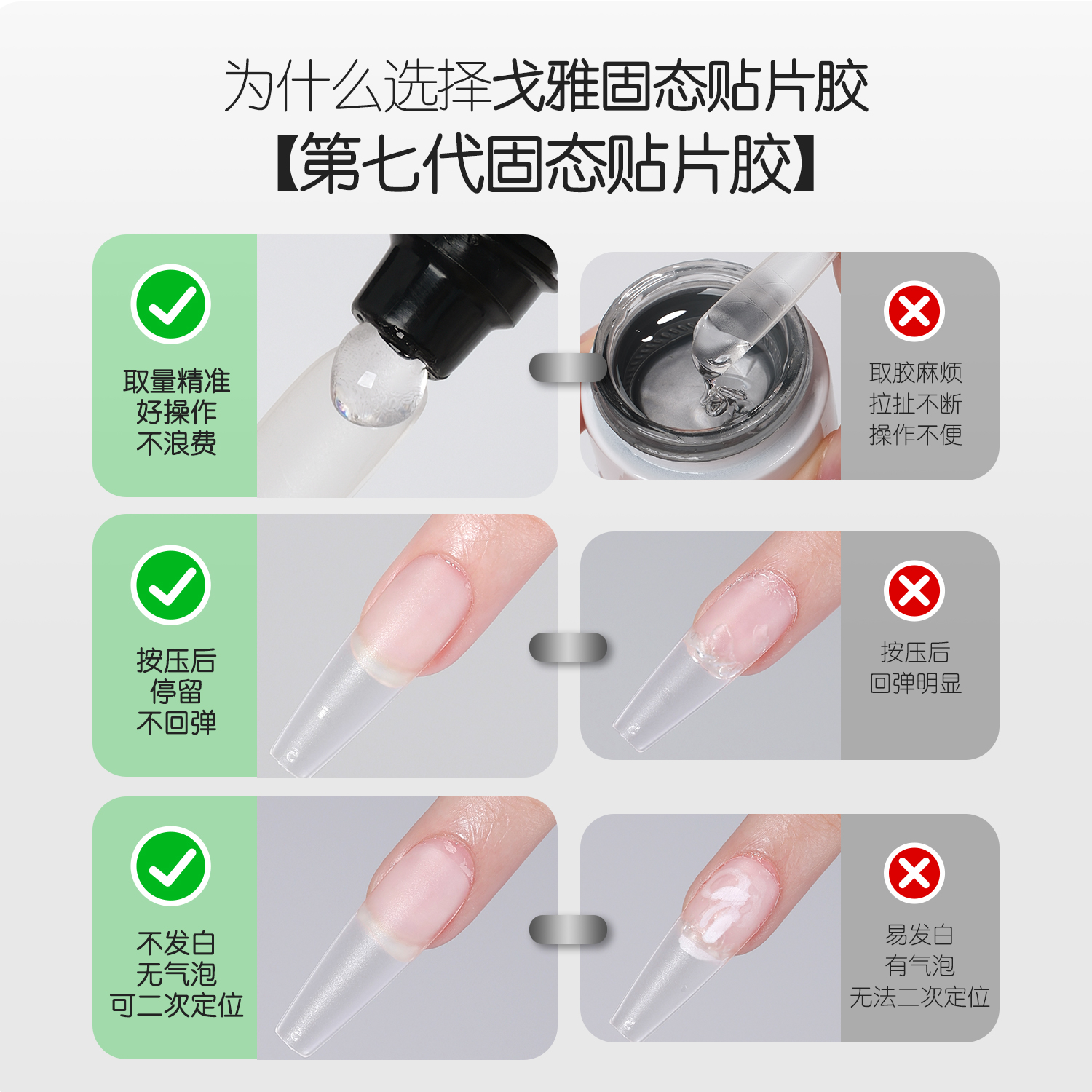 为什么选择戈雅固态贴片胶
【第七代固态贴片胶】

取量精准
好操作
不浪费

取胶麻烦
拉扯不断
操作不便

按压后
停留
不回弹

按压后
回弹明显

不发白
无气泡
可二次定位

易发白
有气泡
无法二次定位