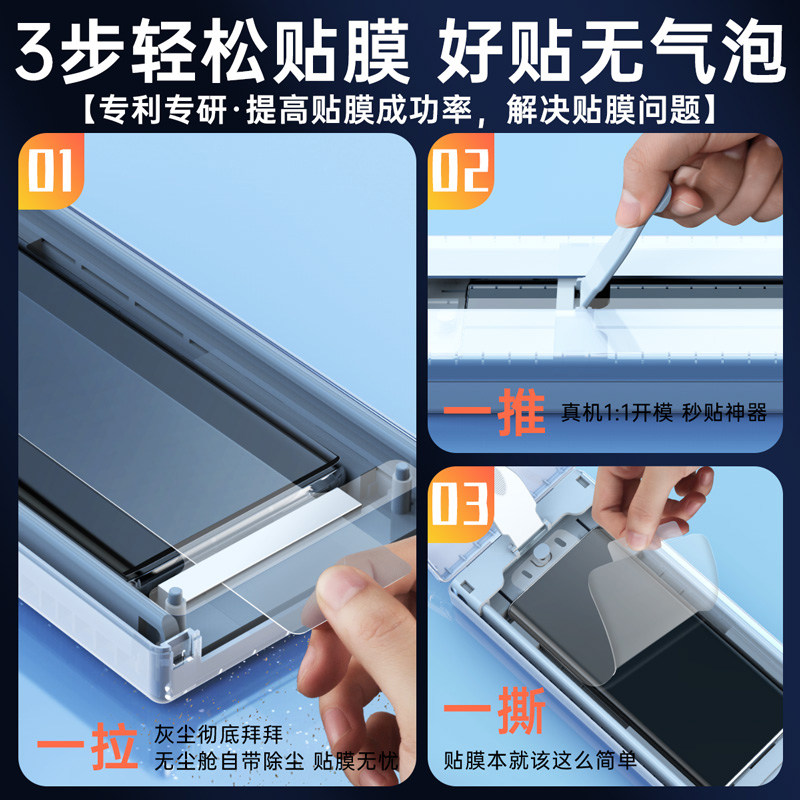 3步轻松贴膜 好贴无气泡

【专利专研·提高贴膜成功率，解决贴膜问题】

01

一拉 灰尘彻底拜拜
无尘舱自带除尘 贴膜无忧

02

一推 真机1:1开模 秒贴神器

03

一撕 贴膜本就该这么简单