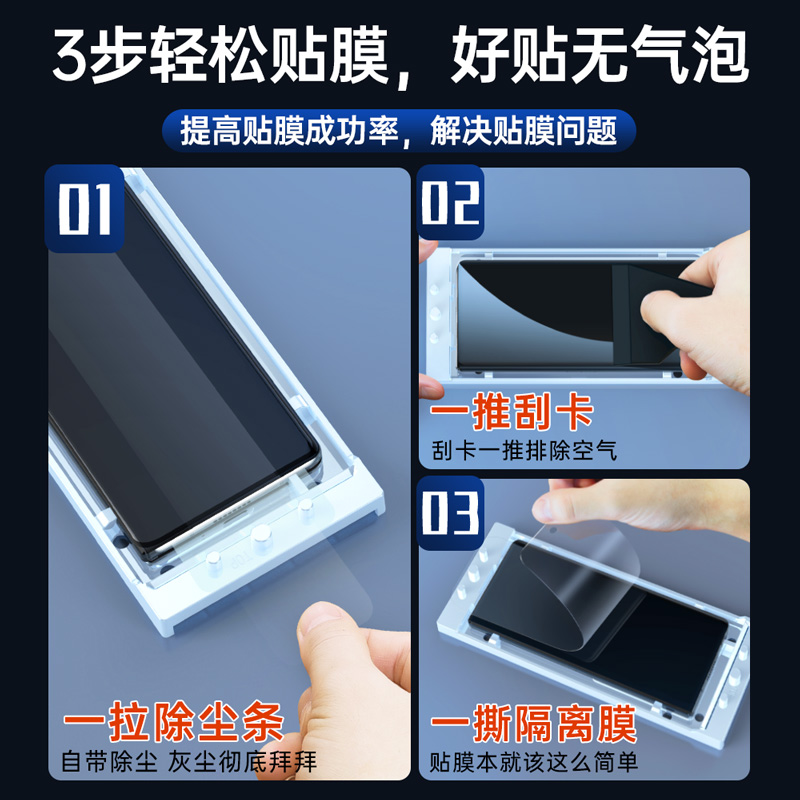 3步轻松贴膜，好贴无气泡

提高贴膜成功率，解决贴膜问题

01

一拉除尘条

自带除尘 灰尘彻底拜拜

02

一推刮卡

刮卡一推排除空气

03

一撕隔离膜

贴膜本就该这么简单