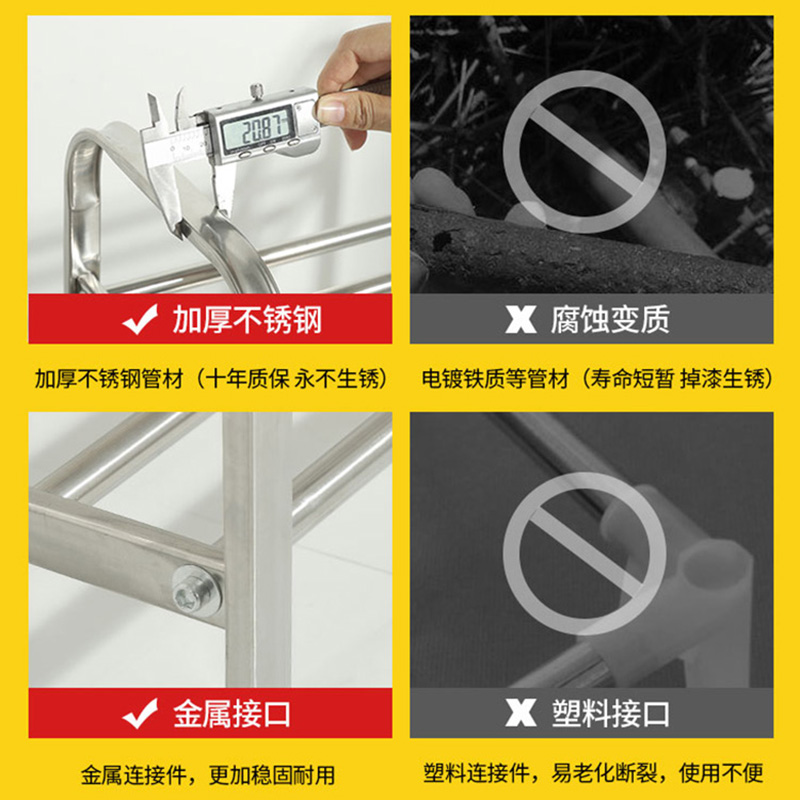 20.87

✔ 加厚不锈钢

加厚不锈钢管材（十年质保 永不生锈）

X 腐蚀变质

电镀铁质等管材（寿命短暂 掉漆生锈）

✔ 金属接口

金属连接件，更加稳固耐用

X 塑料接口

塑料连接件，易老化断裂，使用不便