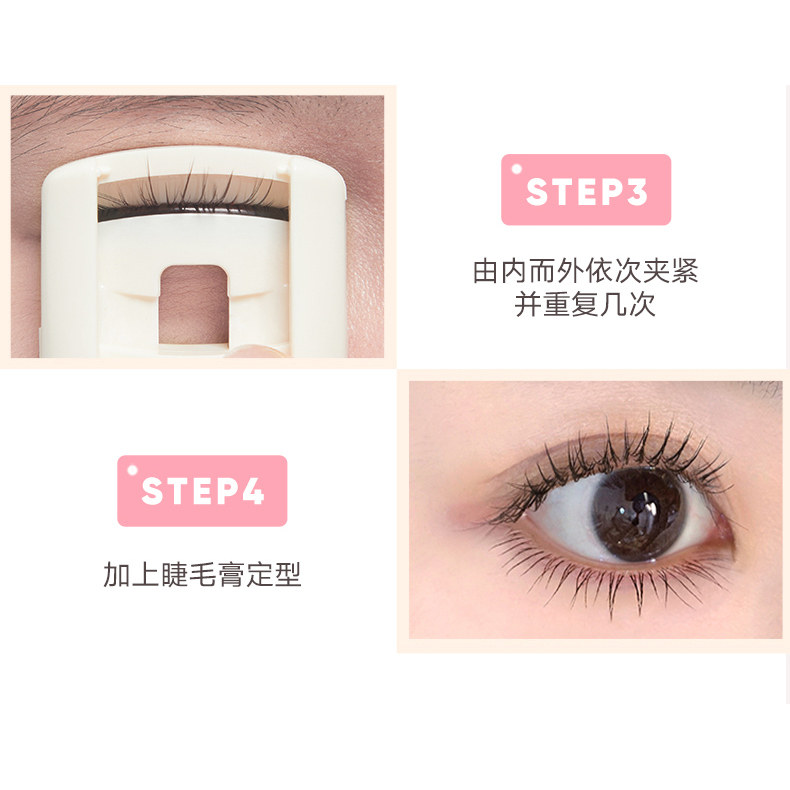 STEP3

由内而外依次夹紧
并重复几次

STEP4

加上睫毛膏定型