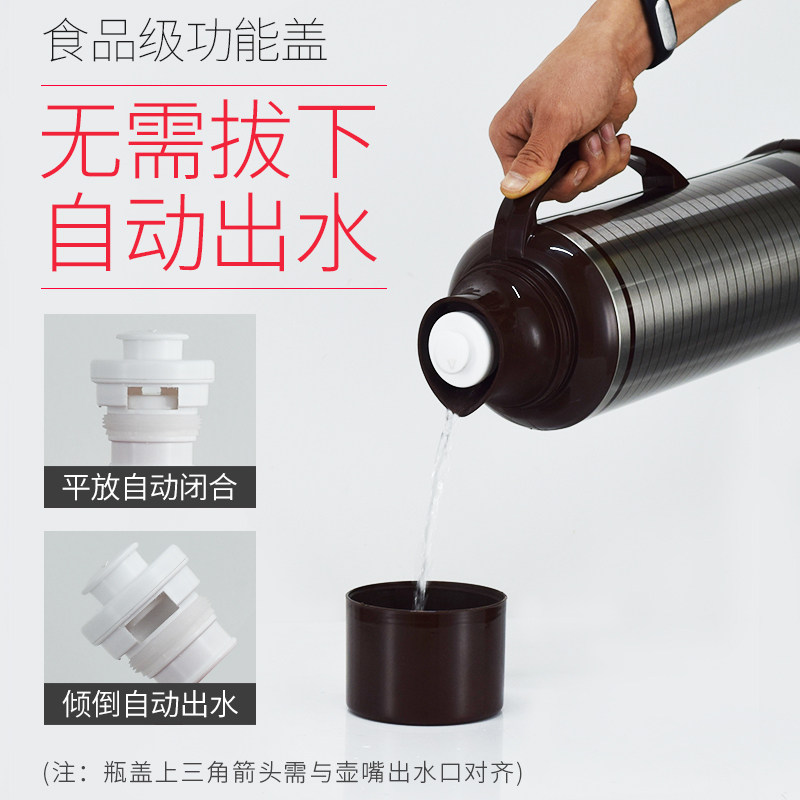 食品级功能盖

无需拔下
自动出水

平放自动闭合

倾倒自动出水

(注：瓶盖上三角箭头需与壶嘴出水口对齐)