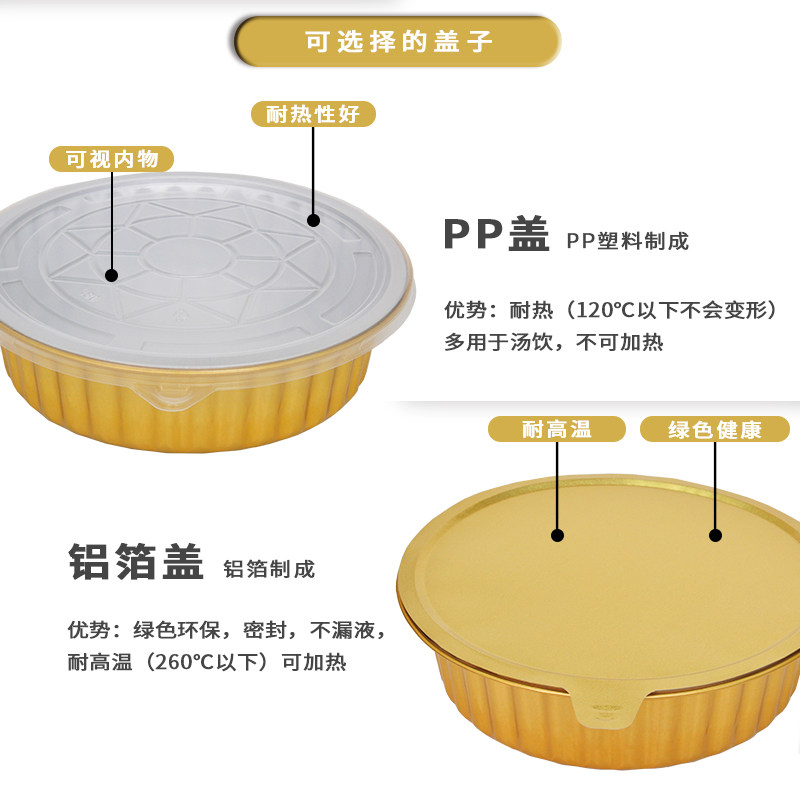 可选择的盖子

耐热性好

可视内物

PP盖 PP塑料制成

优势：耐热（120°C以下不会变形）
多用于汤饮，不可加热

耐高温

绿色健康

铝箔盖 铝箔制成

优势：绿色环保，密封，不漏液，
耐高温（260°C以下）可加热