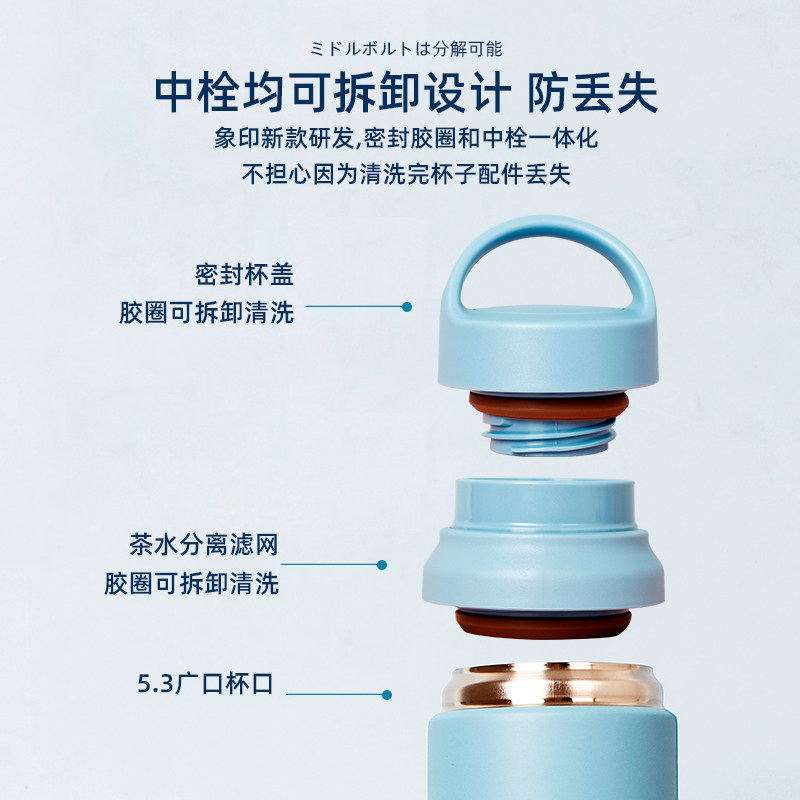 ミドルボルトは分解可能

中栓均可拆卸设计 防丢失

象印新款研发,密封胶圈和中栓一体化
不担心因为清洗完杯子配件丢失

密封杯盖
胶圈可拆卸清洗

茶水分离滤网
胶圈可拆卸清洗

5.3广口杯口