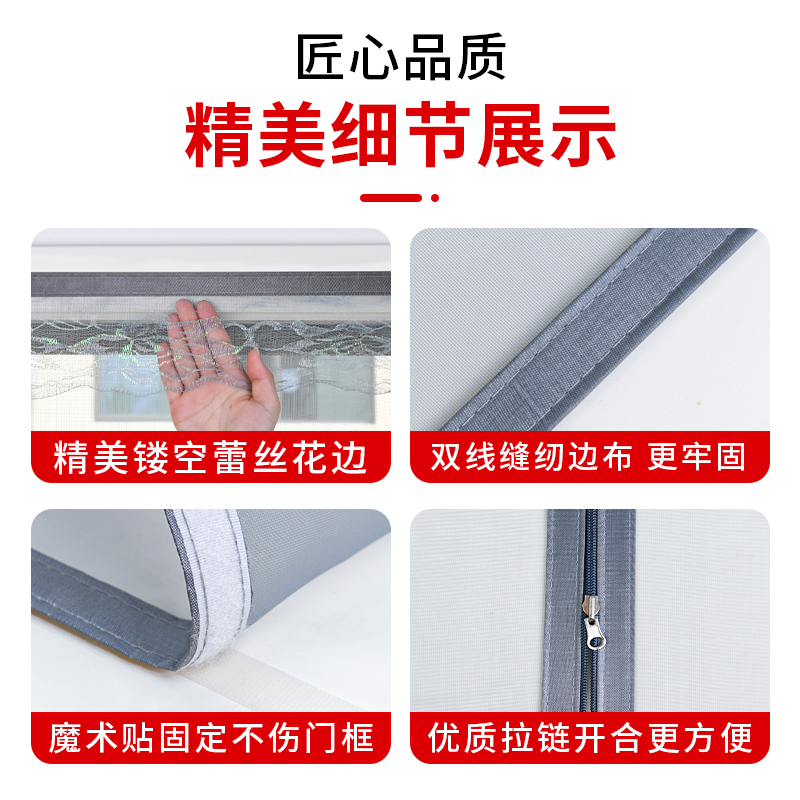 匠心品质
精美细节展示

精美镂空蕾丝花边

双线缝纫边布 更牢固

魔术贴固定不伤门框

优质拉链开合更方便