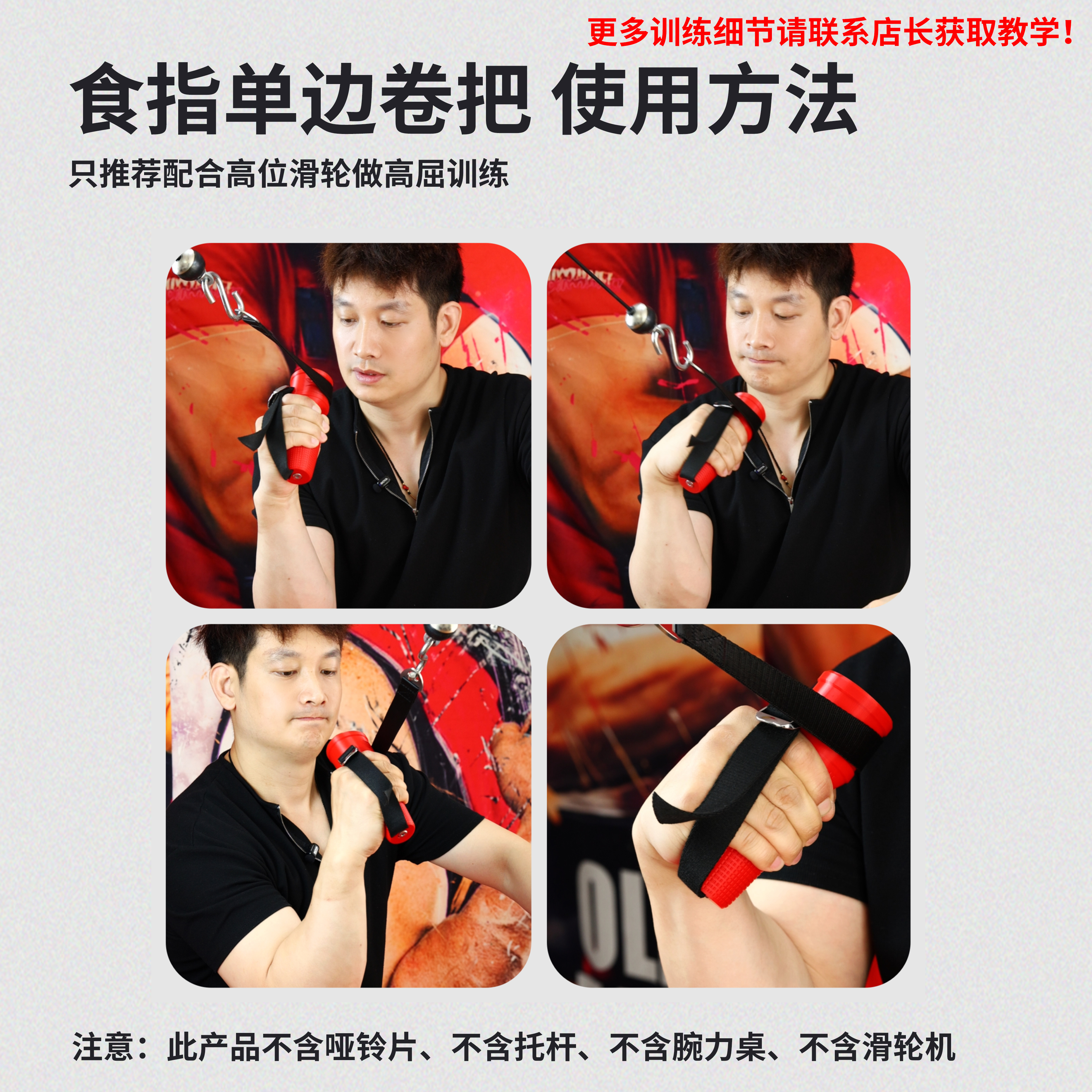 更多训练细节请联系店长获取教学！

食指单边卷把 使用方法

只推荐配合高位滑轮做高屈训练

注意：此产品不含哑铃片、不含托杆、不含腕力桌、不含滑轮机