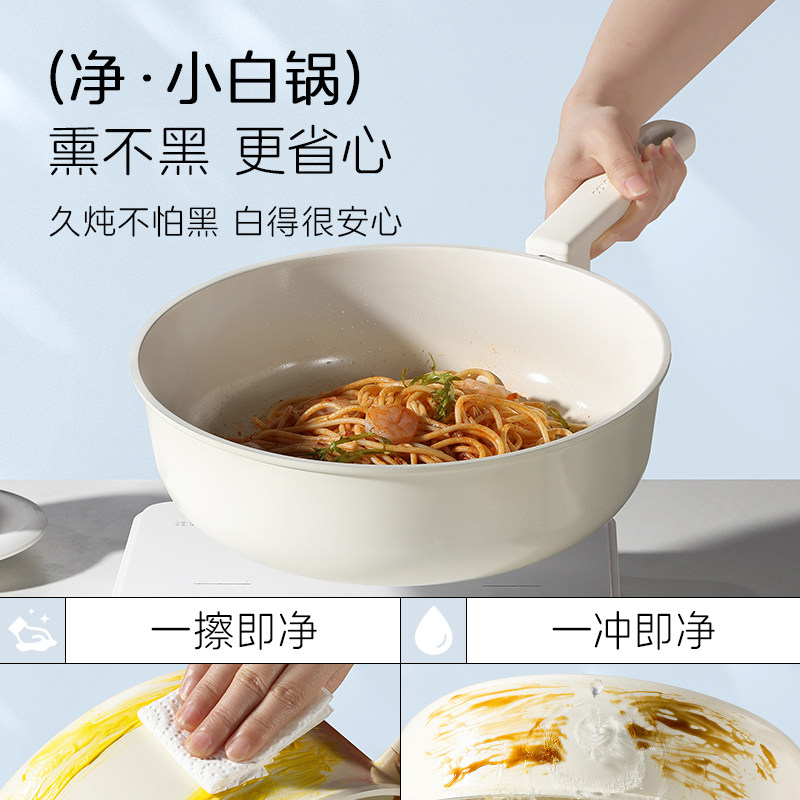 (净·小白锅)
熏不黑 更省心
久炖不怕黑 白得很安心

一擦即净

一冲即净