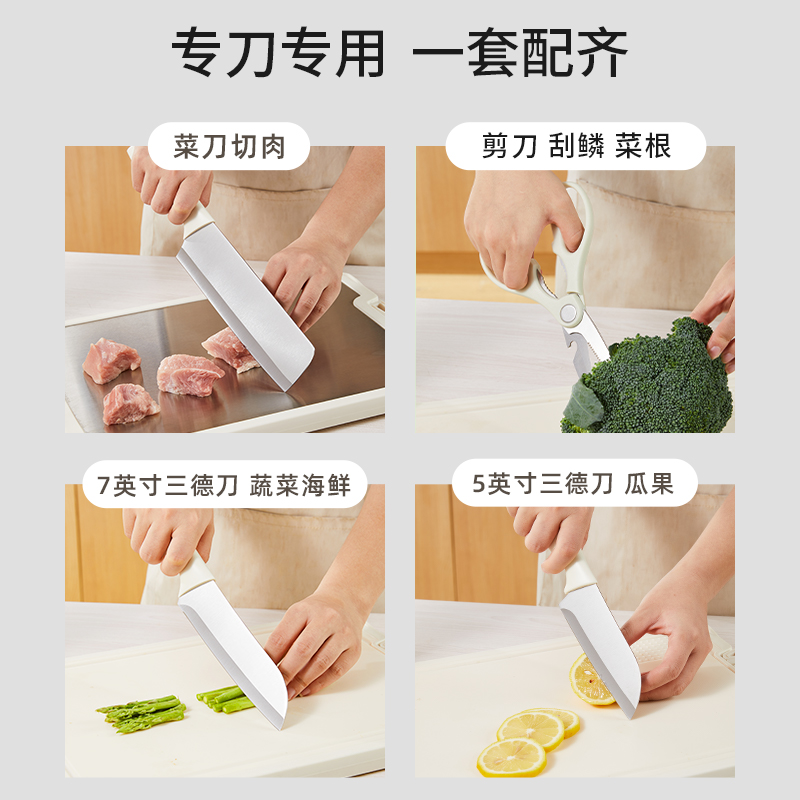 专刀专用 一套配齐

菜刀切肉

剪刀 刮鳞 菜根

7英寸三德刀 蔬菜海鲜

5英寸三德刀 瓜果