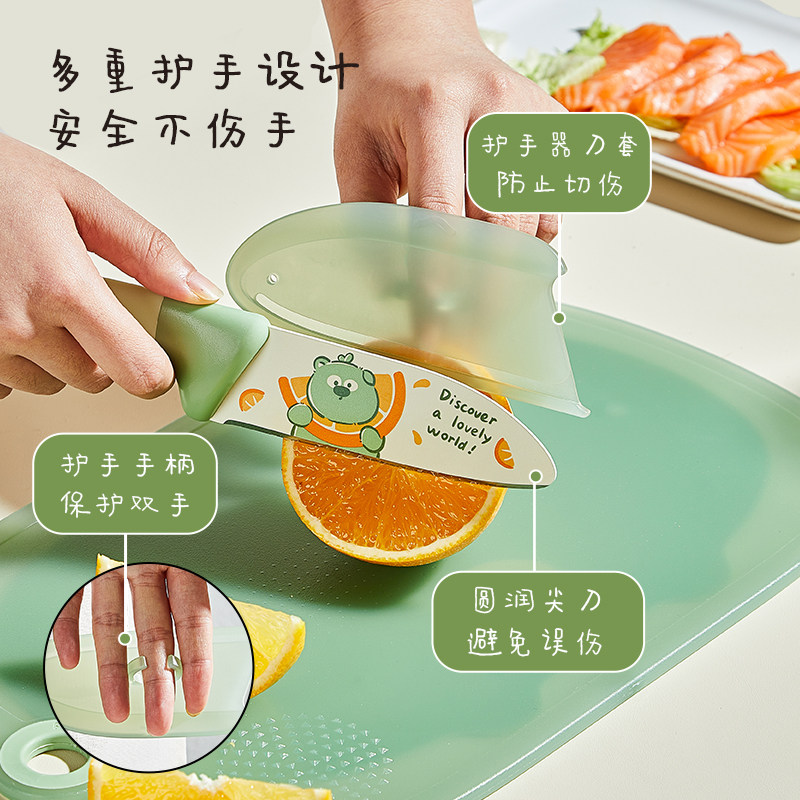 多重护手设计
安全不伤手

护手器刀套
防止切伤

Discover a lovely world!

护手手柄
保护双手

圆润尖刀
避免误伤