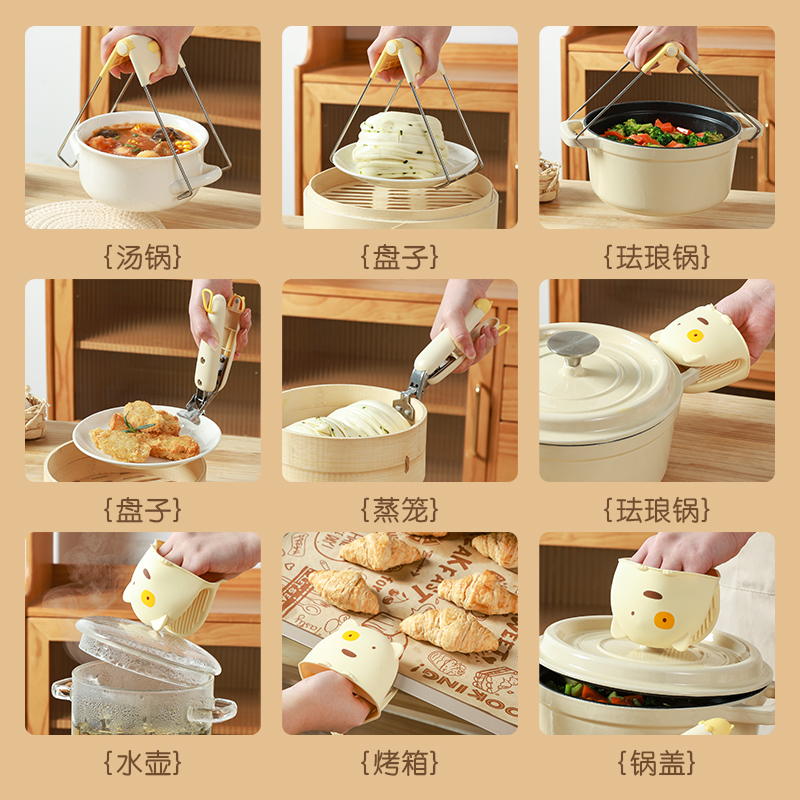 {汤锅} {盘子} {珐琅锅}

{盘子} {蒸笼} {珐琅锅}

{水壶} {烤箱} {锅盖}