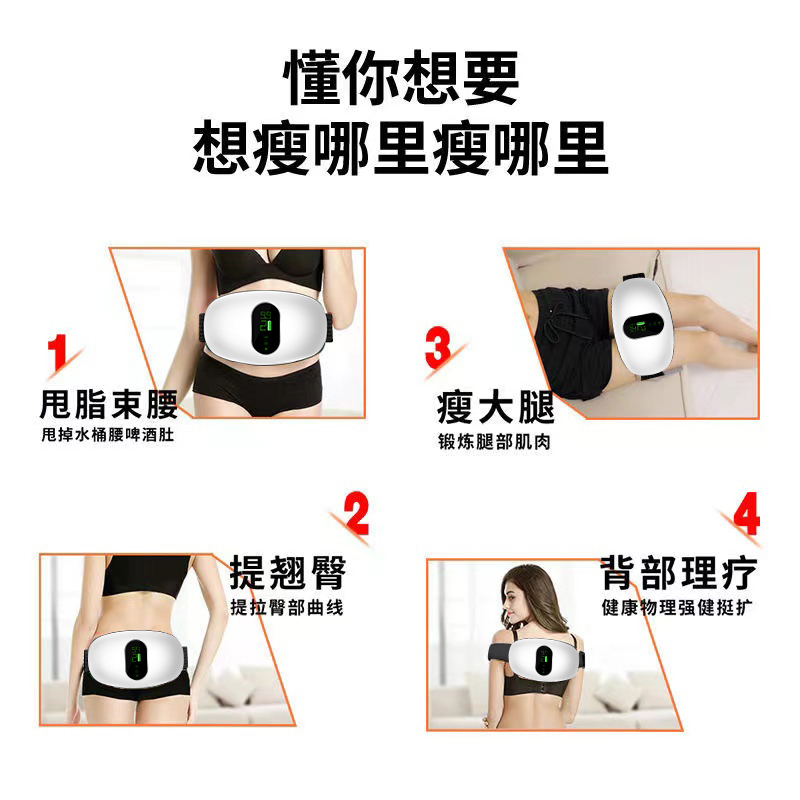 懂你想要
想瘦哪里瘦哪里

1
甩脂束腰
甩掉水桶腰啤酒肚

3
瘦大腿
锻炼腿部肌肉

2
提翘臀
提拉臀部曲线

4
背部理疗
健康物理强健挺扩