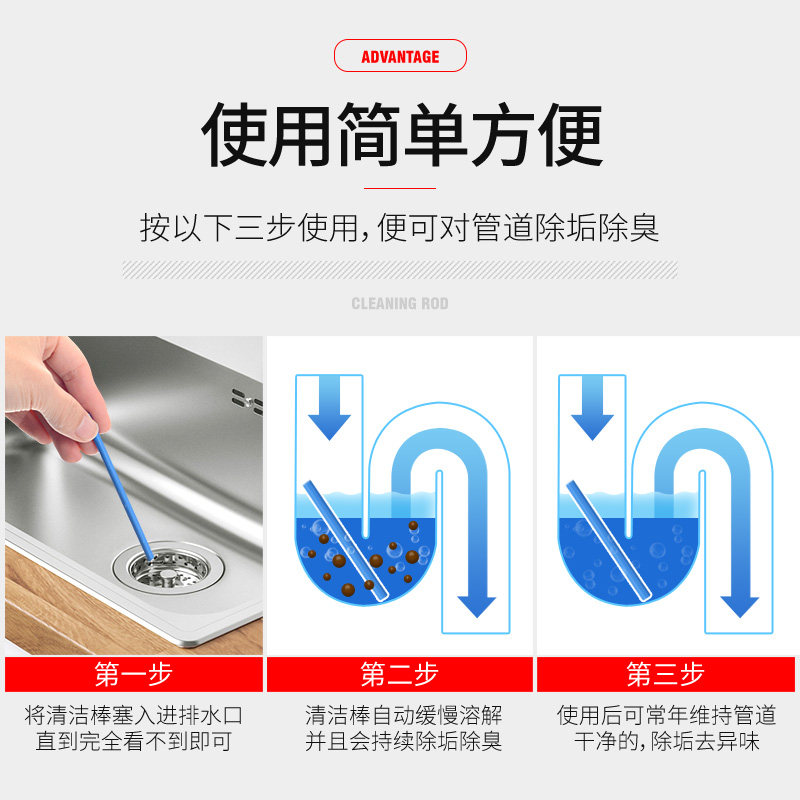 ADVANTAGE

使用简单方便

按以下三步使用，便可对管道除垢除臭

CLEANING ROD

第一步

将清洁棒塞入进排水口
直到完全看不到即可

第二步

清洁棒自动缓慢溶解
并且会持续除垢除臭

第三步

使用后可常年维持管道
干净的，除垢去异味