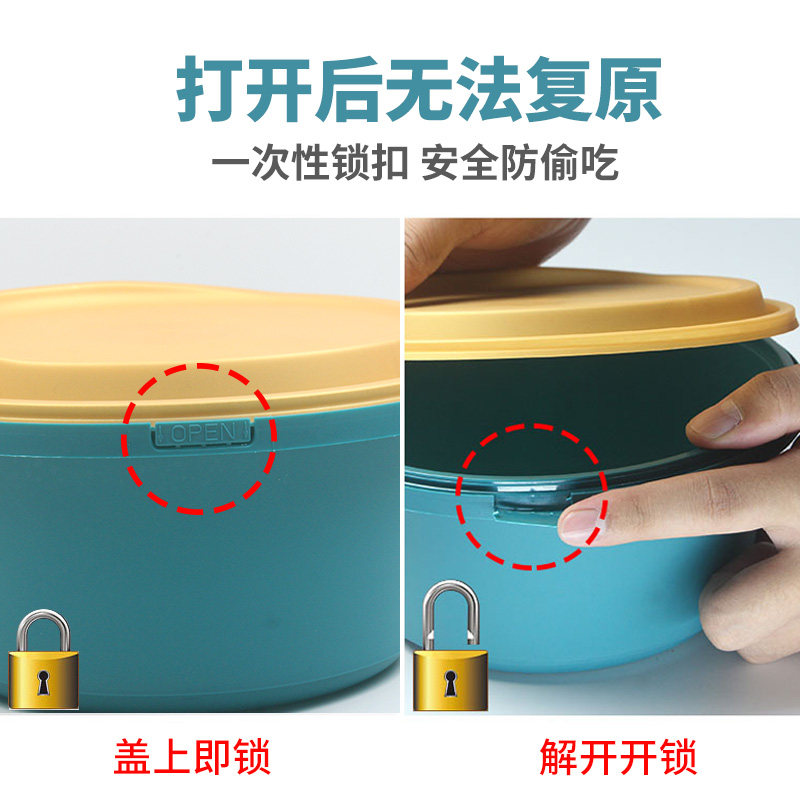 打开后无法复原

一次性锁扣 安全防偷吃

OPEN

盖上即锁

解开开锁