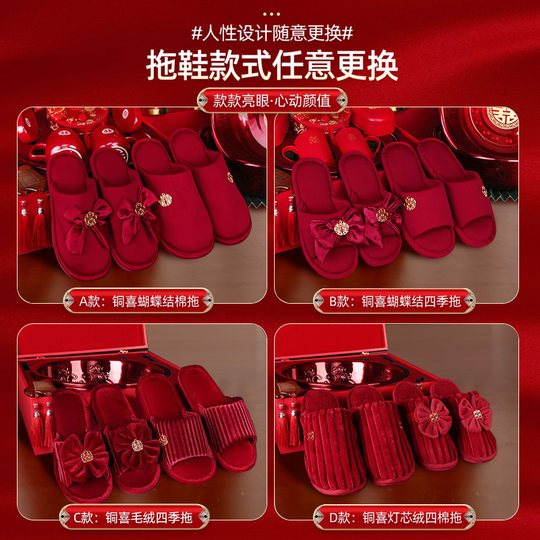 #人性设计随意更换#

拖鞋款式任意更换

款款亮眼·心动颜值

A款：铜喜蝴蝶结棉拖

B款：铜喜蝴蝶结四季拖

C款：铜喜毛绒四季拖

D款：铜喜灯芯绒四棉拖