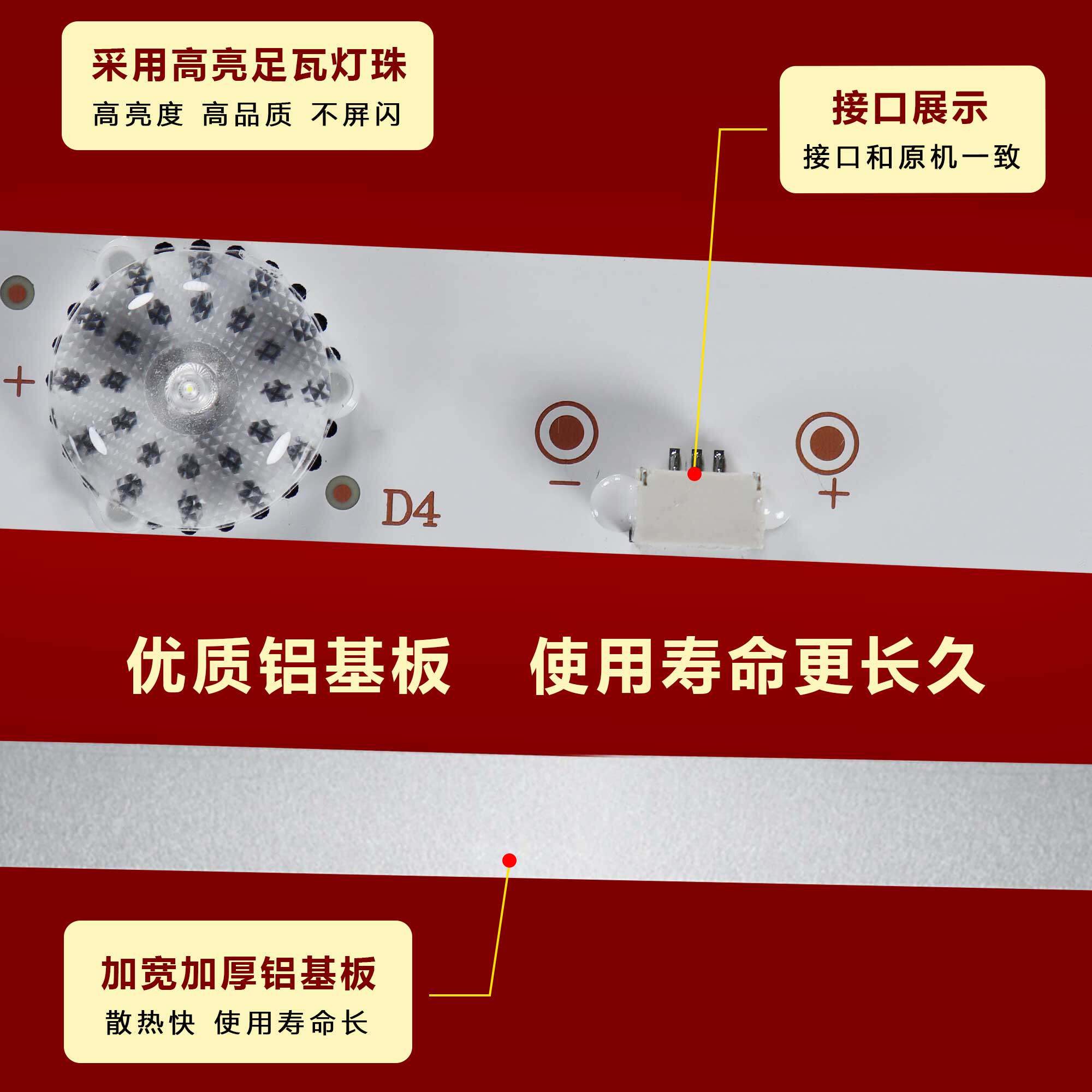 采用高亮足瓦灯珠
高亮度 高品质 不屏闪

接口展示
接口和原机一致

+
D4
−
+

优质铝基板 使用寿命更长久

加宽加厚铝基板
散热快 使用寿命长