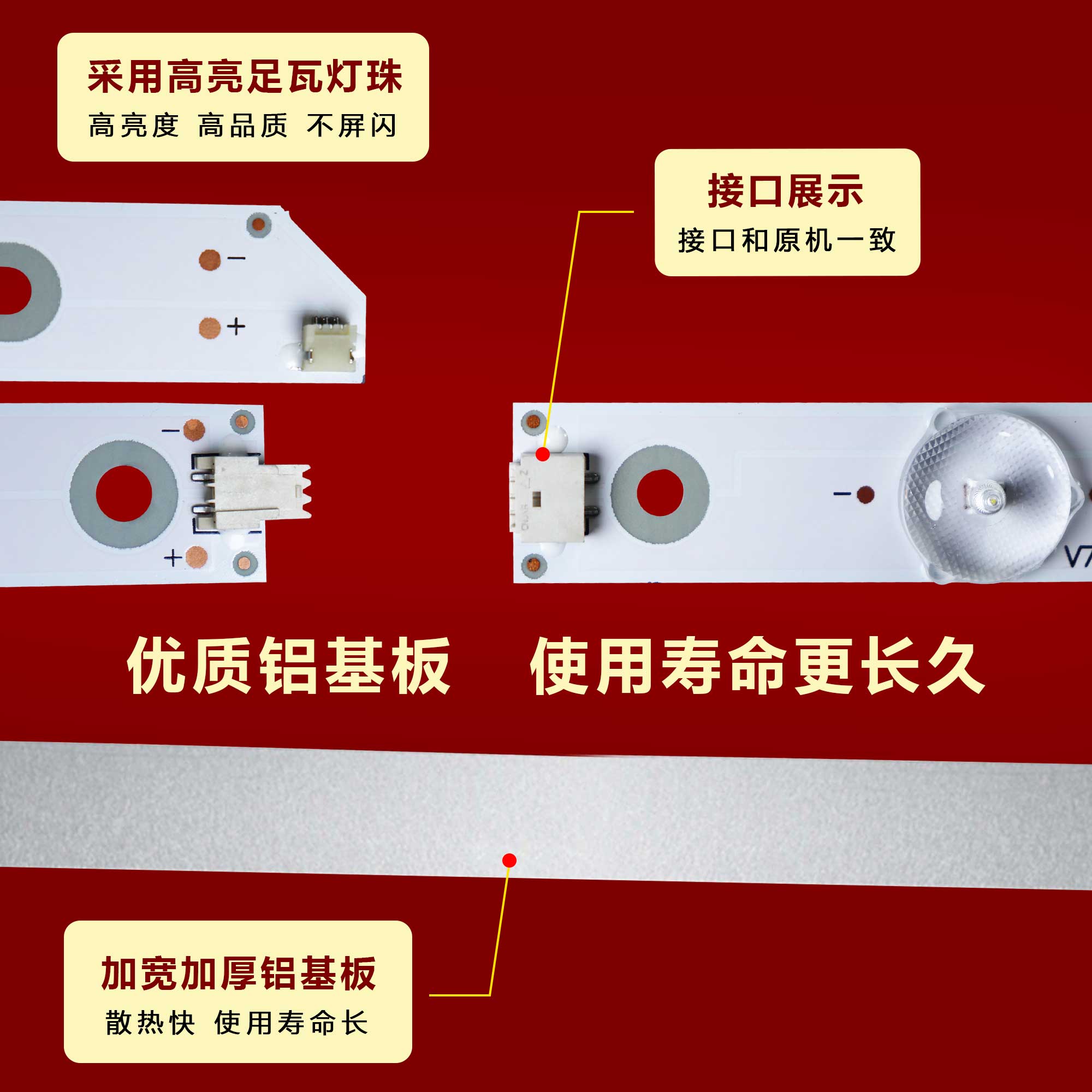 采用高亮足瓦灯珠
高亮度 高品质 不屏闪

接口展示
接口和原机一致

−
+

−
+

−

V7

优质铝基板 使用寿命更长久

加宽加厚铝基板
散热快 使用寿命长