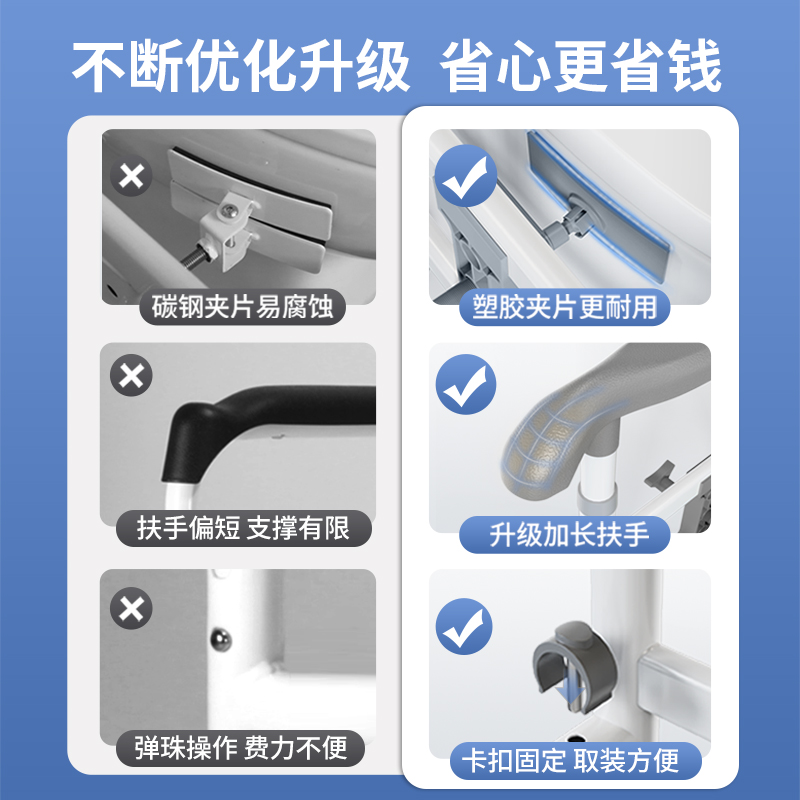 不断优化升级 省心更省钱

碳钢夹片易腐蚀

扶手偏短 支撑有限

弹珠操作 费力不便

塑胶夹片更耐用

升级加长扶手

卡扣固定 取装方便