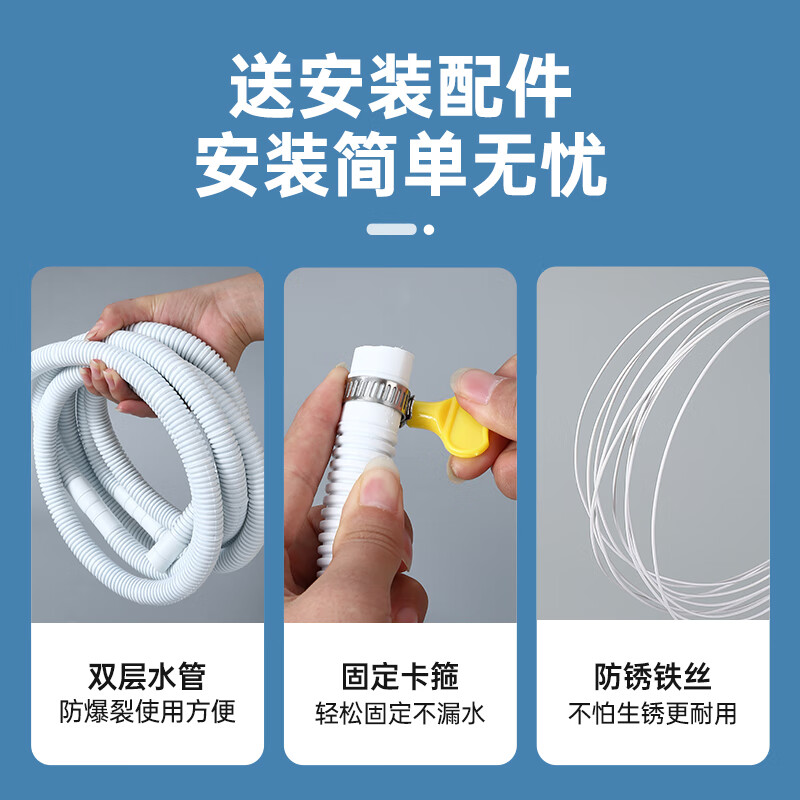 送安装配件
安装简单无忧

双层水管
防爆裂使用方便

固定卡箍
轻松固定不漏水

防锈铁丝
不怕生锈更耐用