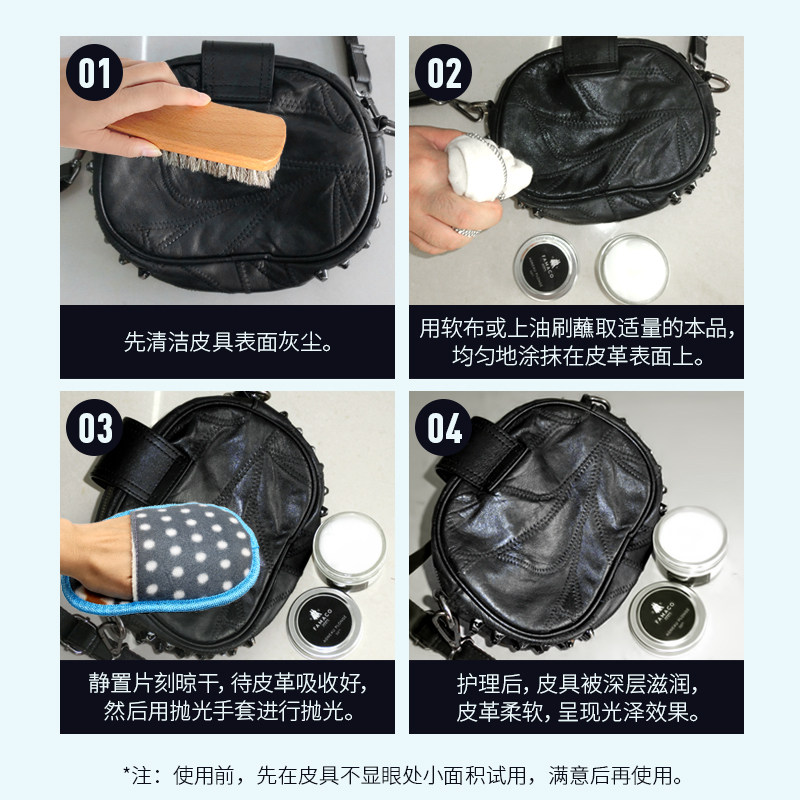 01

先清洁皮具表面灰尘。

02

FAMACO

用软布或上油刷蘸取适量的本品，均匀地涂抹在皮革表面上。

03

FAMACO

静置片刻晾干，待皮革吸收好，然后用抛光手套进行抛光。

04

FAMACO

护理后，皮具被深层滋润，皮革柔软，呈现光泽效果。

*注：使用前，先在皮具不显眼处小面积试用，满意后再使用。