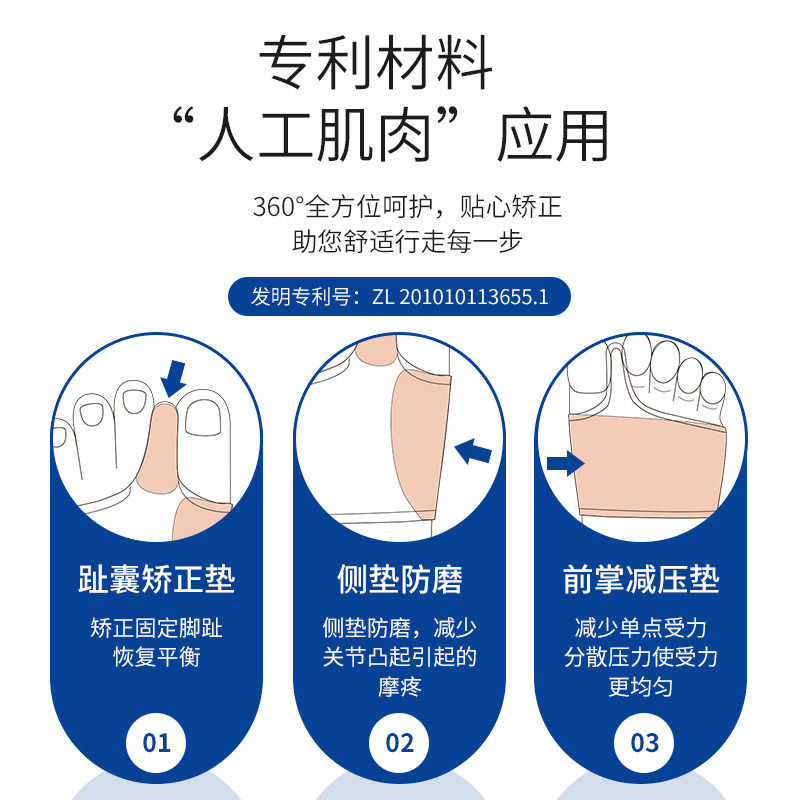 专利材料
“人工肌肉”应用

360°全方位呵护，贴心矫正
助您舒适行走每一步

发明专利号：ZL 201010113655.1

趾囊矫正垫

矫正固定脚趾
恢复平衡

01

侧垫防磨

侧垫防磨，减少
关节凸起引起的
摩疼

02

前掌减压垫

减少单点受力
分散压力使受力
更均匀

03