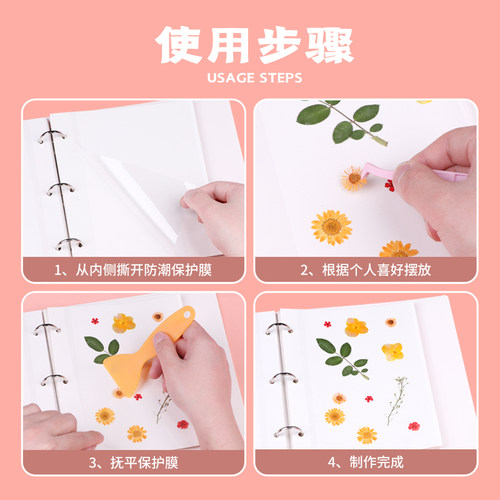 使用步骤
USAGE STEPS

1、从内侧撕开防潮保护膜

2、根据个人喜好摆放

3、抚平保护膜

4、制作完成