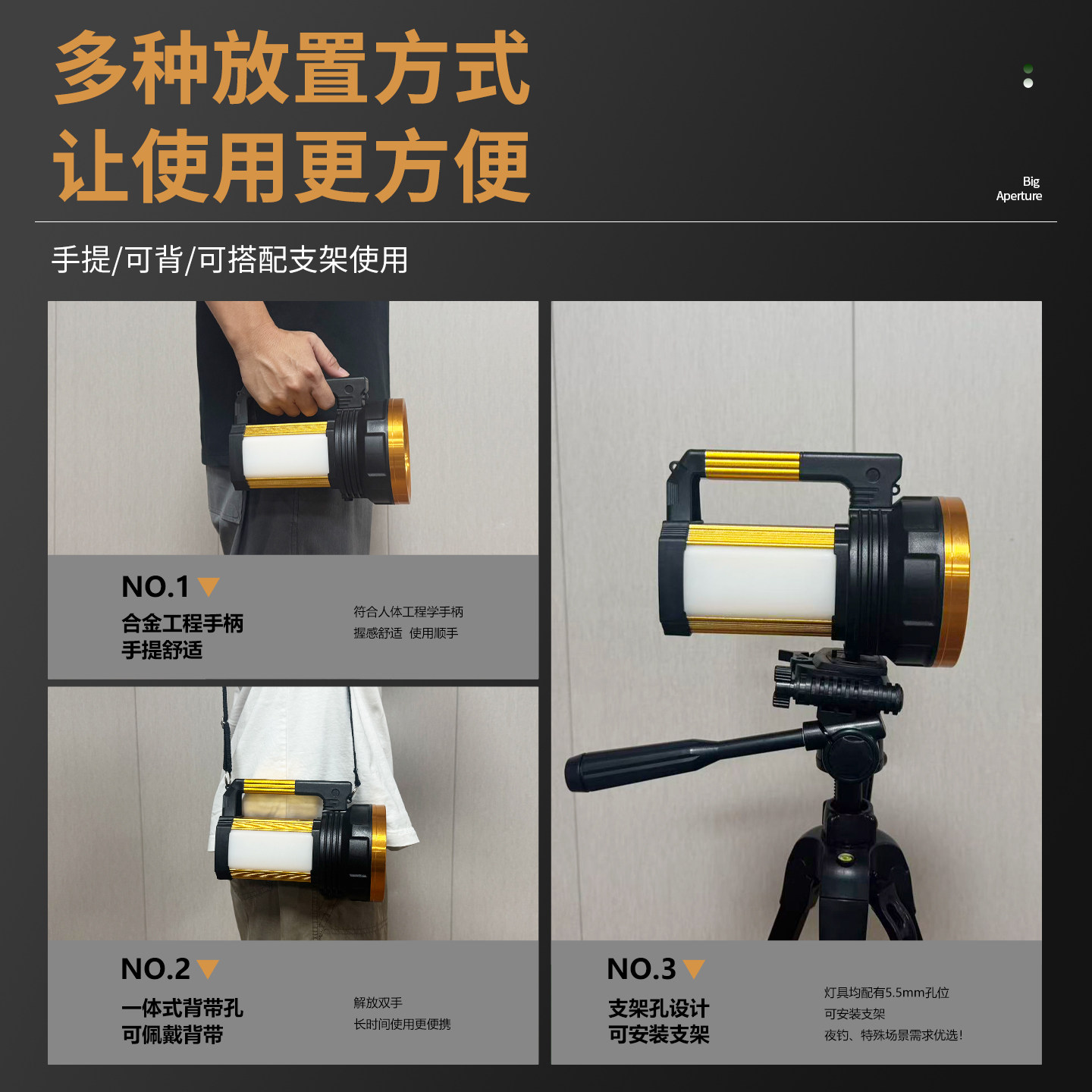 多种放置方式
让使用更方便

Big
Aperture

手提/可背/可搭配支架使用

NO.1
合金工程手柄
手提舒适

符合人体工程学手柄
握感舒适 使用顺手

NO.2
一体式背带孔
可佩戴背带

解放双手
长时间使用更便携

NO.3
支架孔设计
可安装支架

灯具均配有5.5mm孔位
可安装支架
夜钓、特殊场景需求优选!