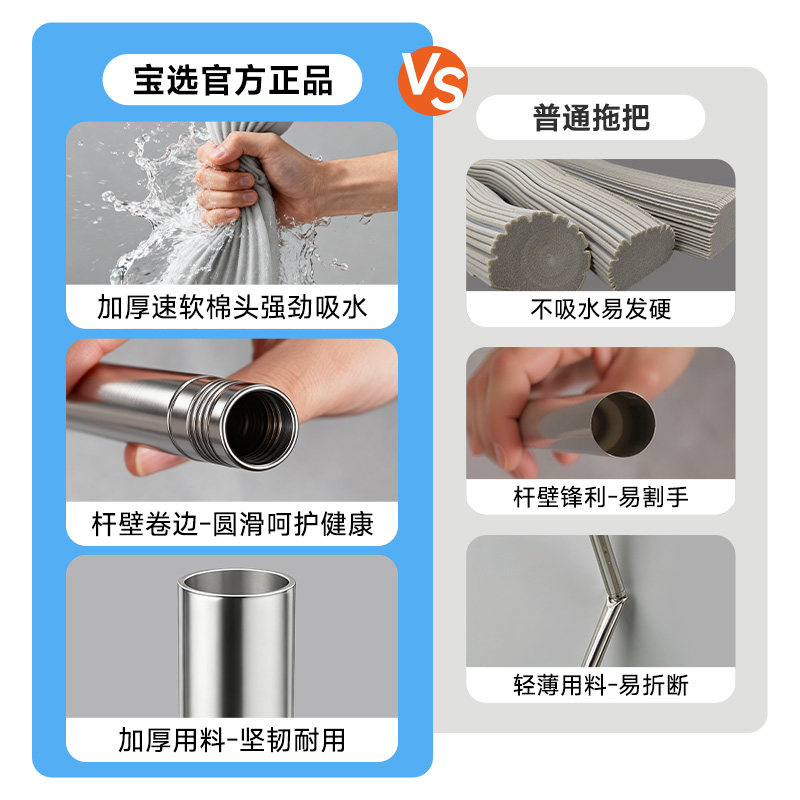 宝选官方正品

加厚速软棉头强劲吸水

杆壁卷边-圆滑呵护健康

加厚用料-坚韧耐用

VS

普通拖把

不吸水易发硬

杆壁锋利-易割手

轻薄用料-易折断