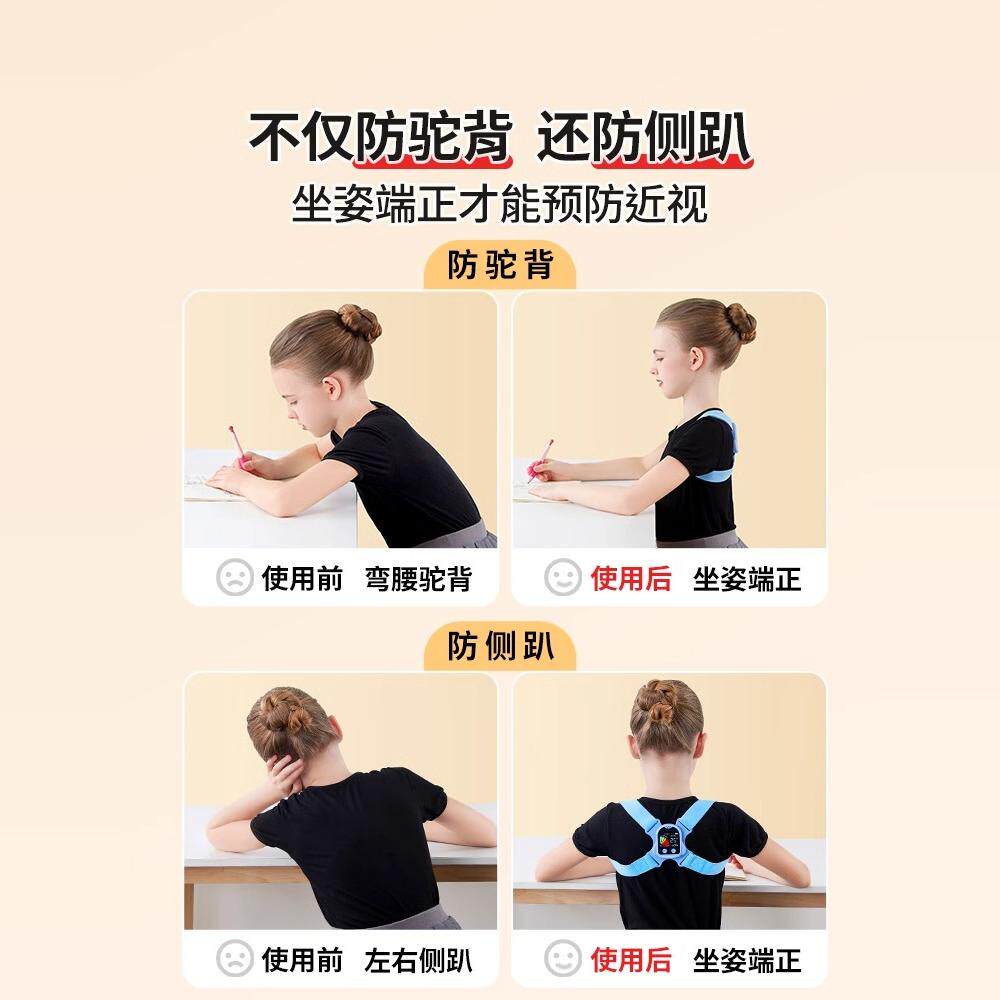 不仅防驼背 还防侧趴
坐姿端正才能预防近视

防驼背

使用前 弯腰驼背

使用后 坐姿端正

防侧趴

使用前 左右侧趴

使用后 坐姿端正