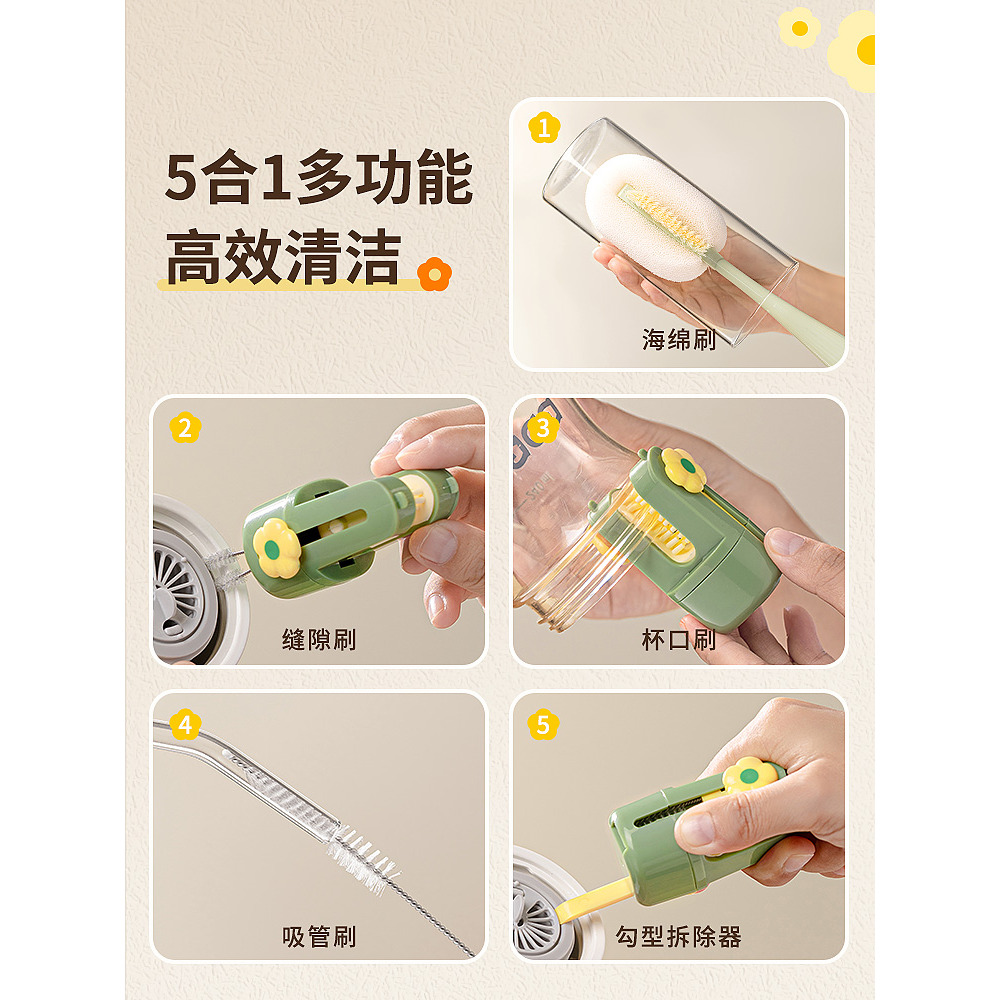 5合1多功能
高效清洁

1
海绵刷

2
缝隙刷

3
杯口刷

4
吸管刷

5
勾型拆除器