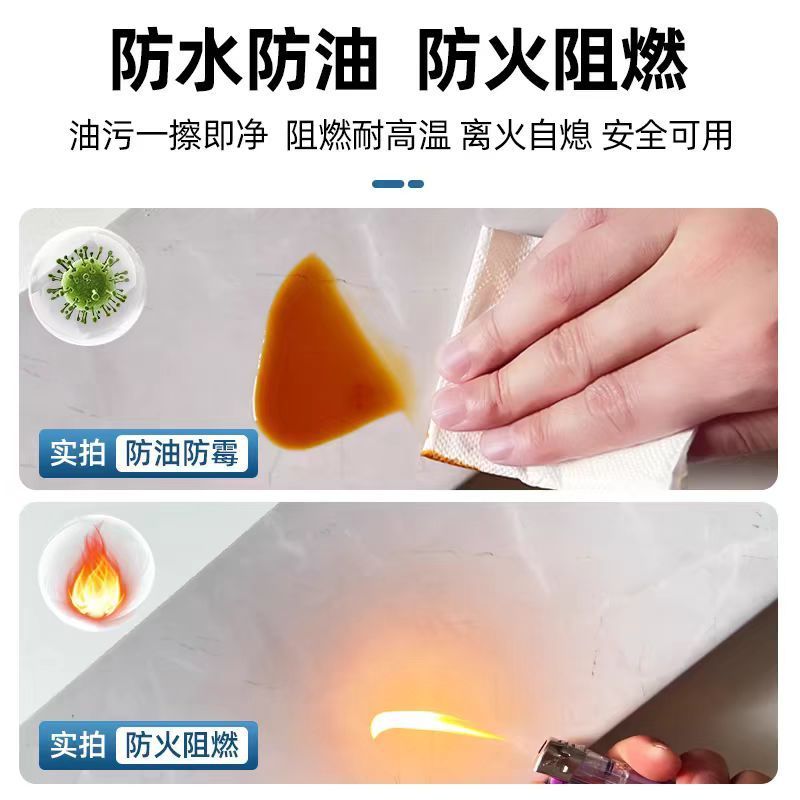 防水防油 防火阻燃

油污一擦即净 阻燃耐高温 离火自熄 安全可用

实拍 防油防霉

实拍 防火阻燃